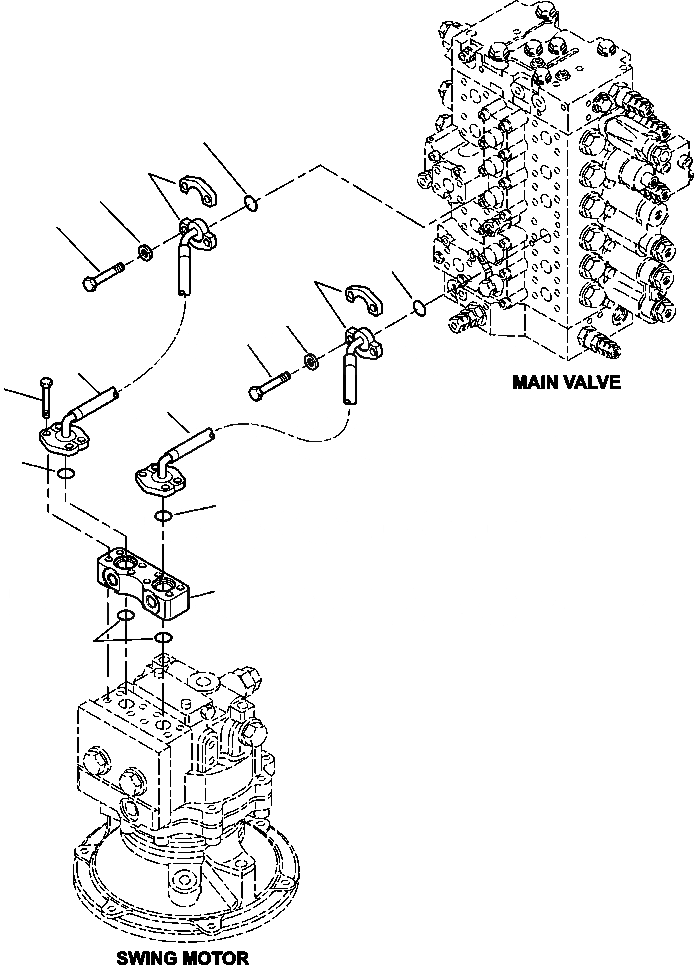 MAIN VALVE

SWING MOTOR