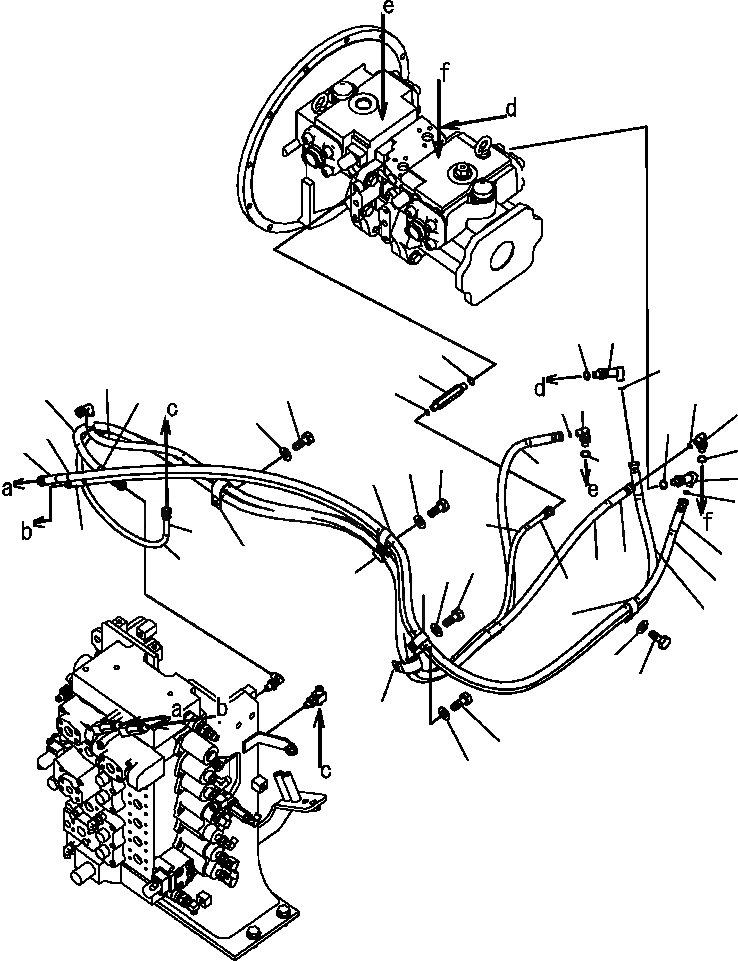 e
f
d
d
c
e
a
b
f
a
b
c