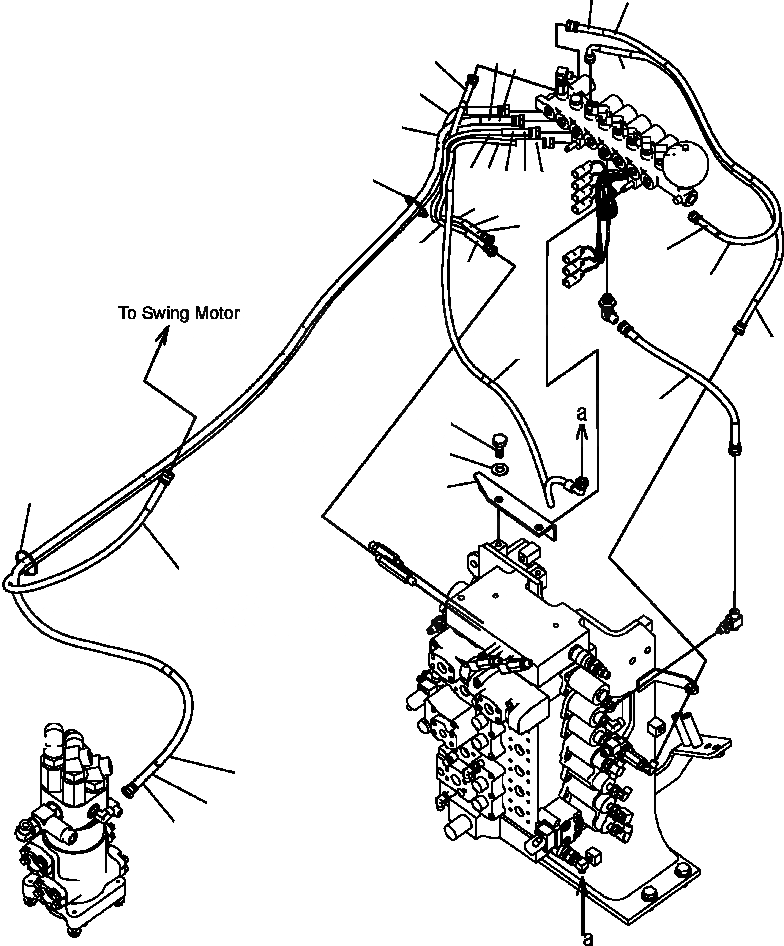 To Swing Motor

a

a