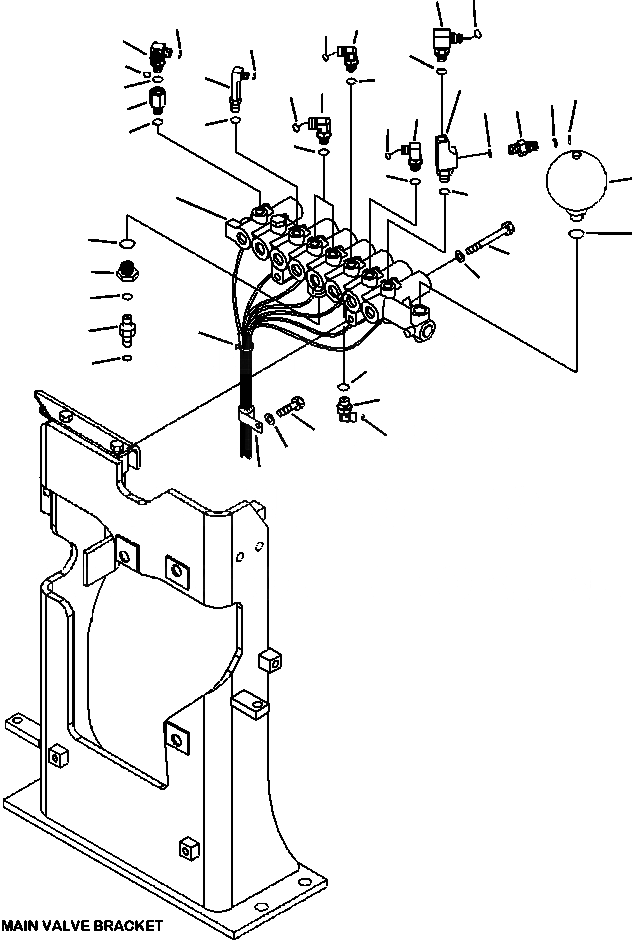 MAIN VALVE BRACKET