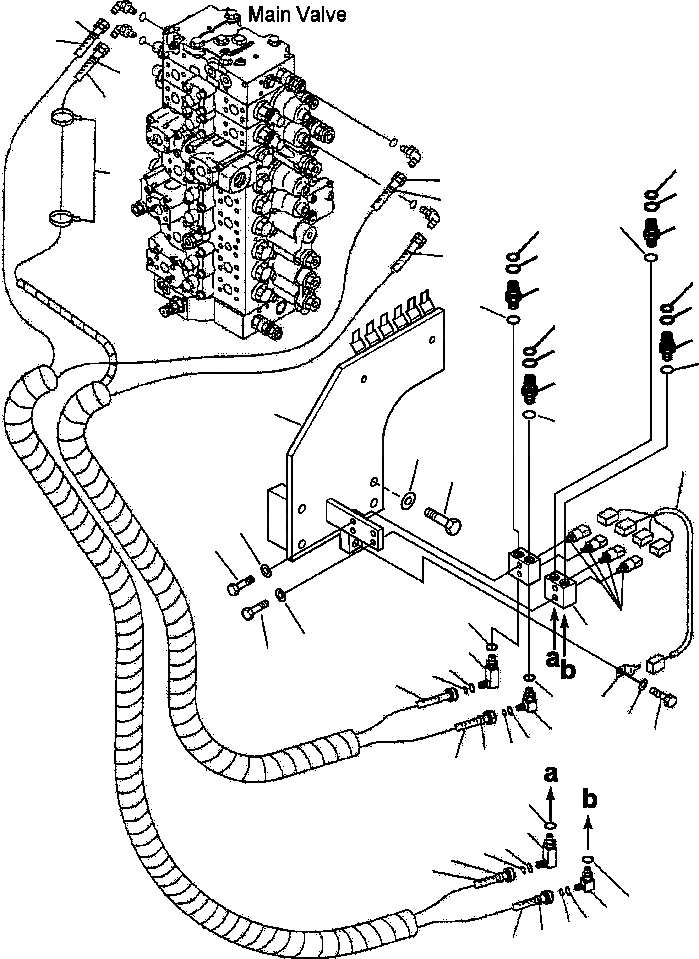 Main Valve

a
b

a

b