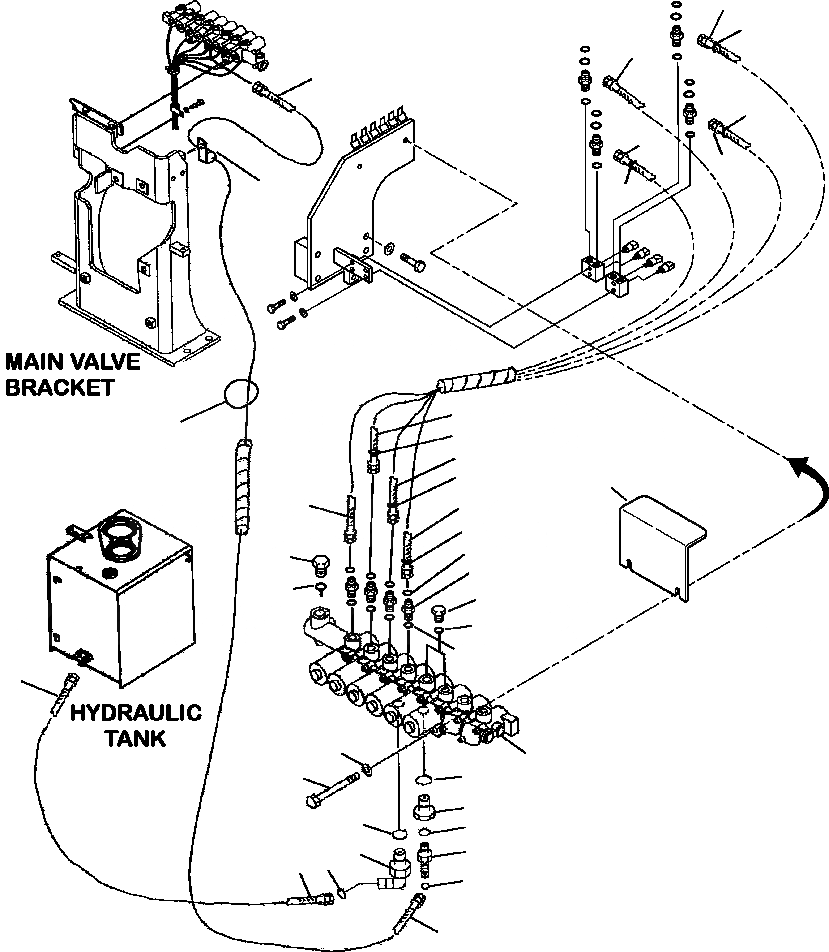 MAIN VALVE BRACKET

HYDRAULIC TANK