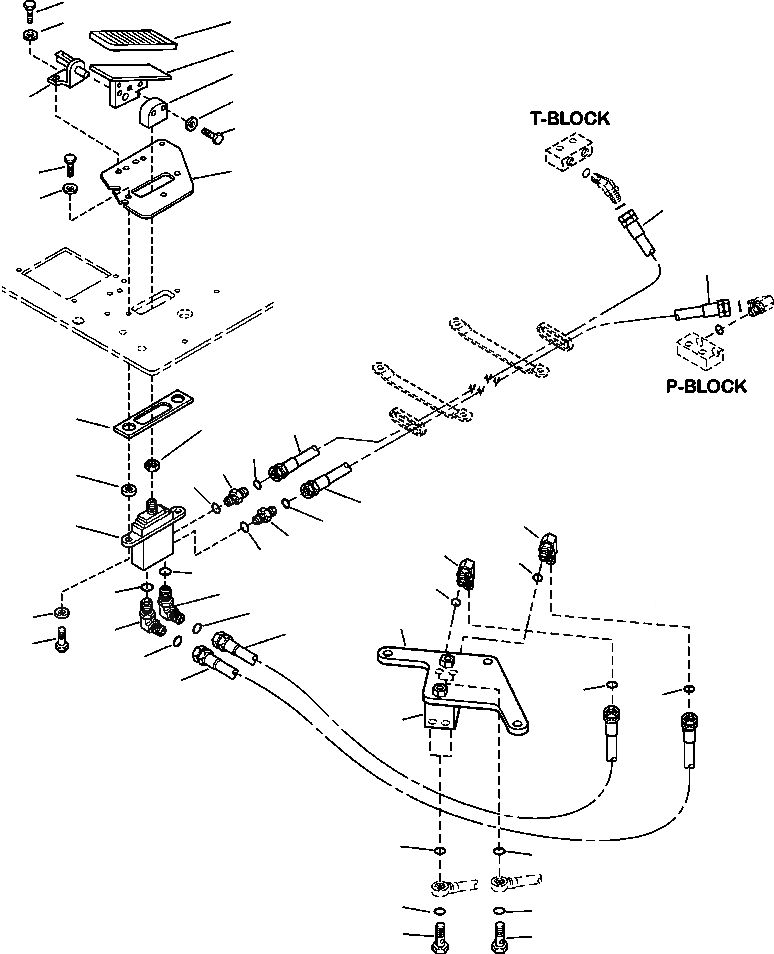 T-BLOCK

P-BLOCK