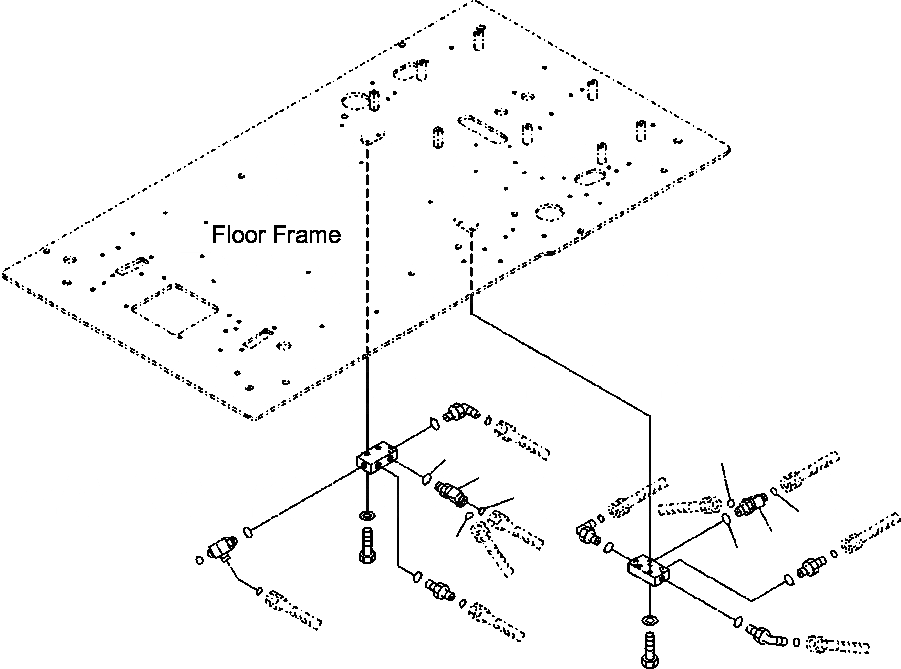 Floor Frame