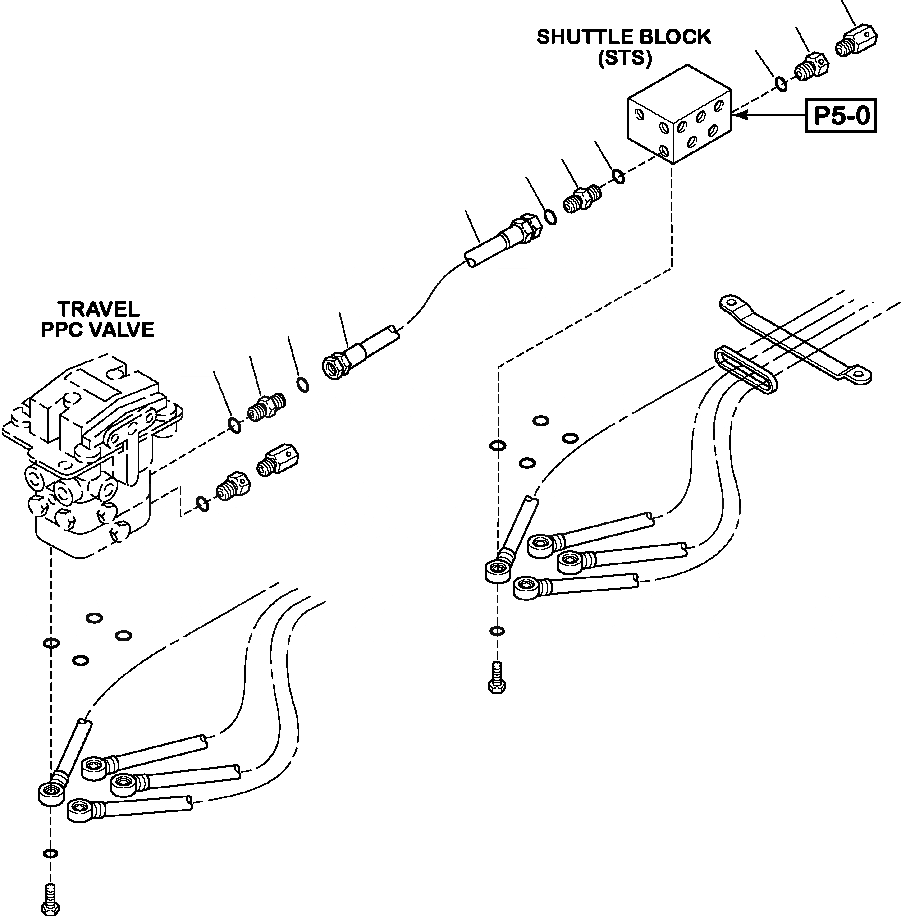 SHUTTLE BLOCK
(STS)

P5-0

TRAVEL
PPC VALVE