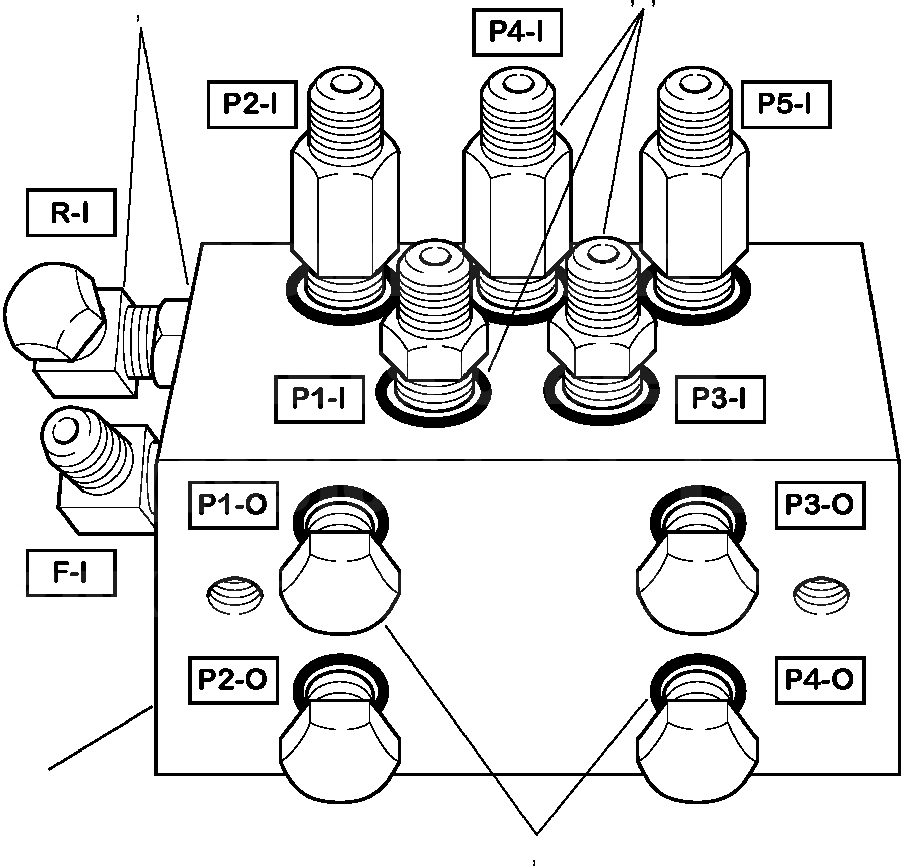 P4-I
P2-I
P5-I
R-I
P1-I
P3-I
P1-O
P3-O
F-I
P2-O
P4-O