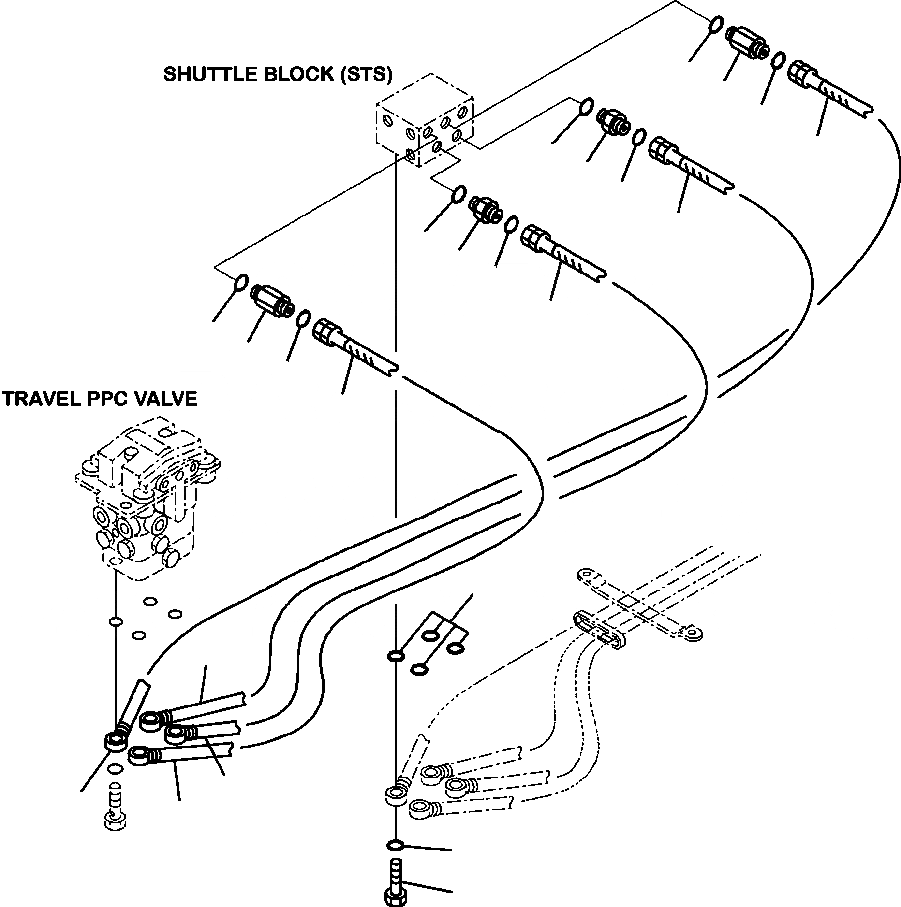 SHUTTLE BLOCK (STS)

TRAVEL PPC VALVE