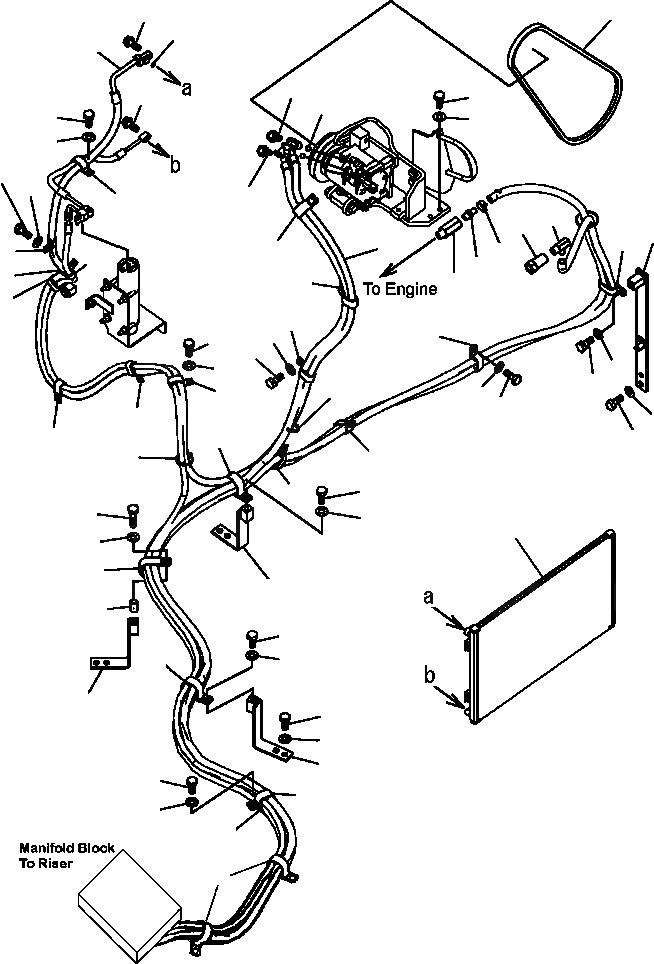 a
b
To Engine
a
b
Manifold Block
To Riser