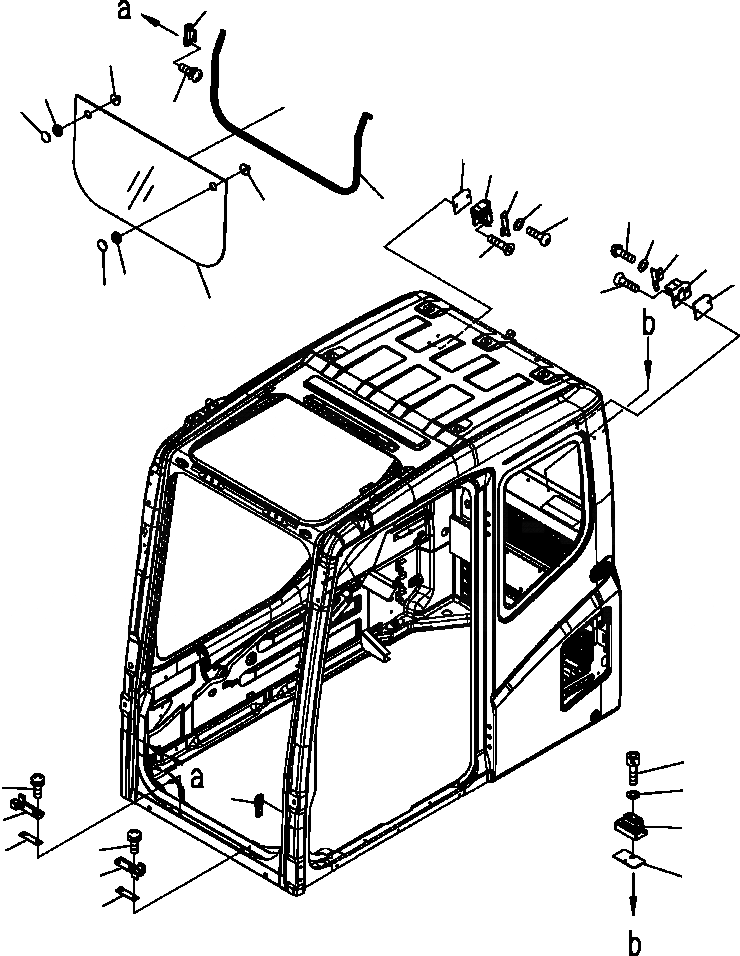 a
b
a
b