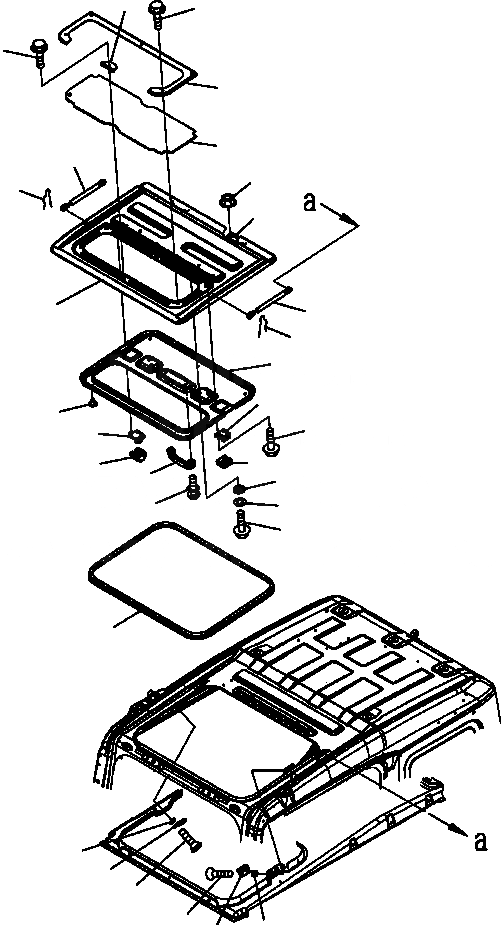 a
a