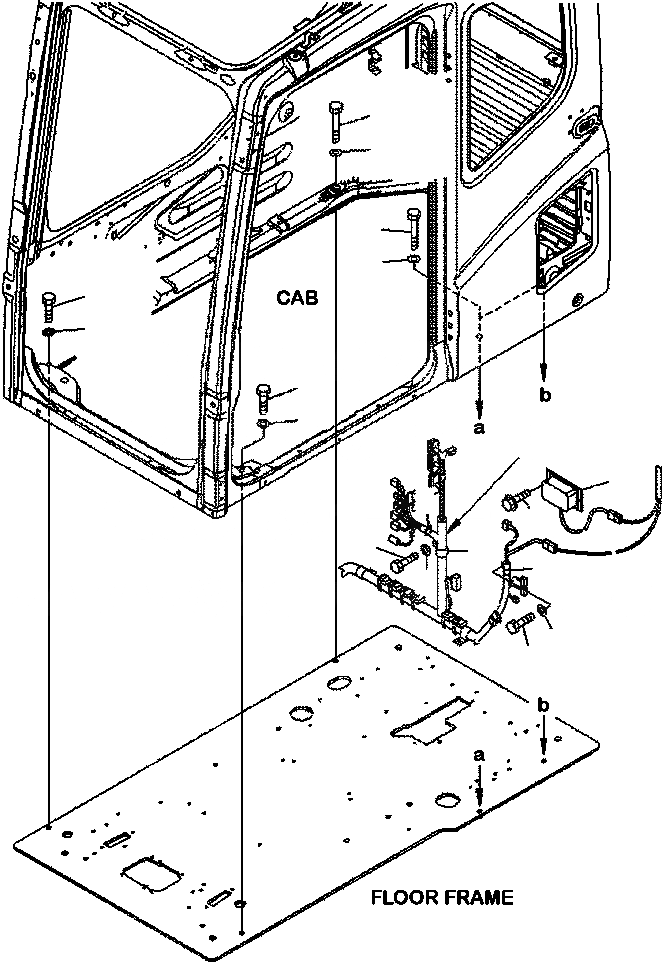 CAB

b

a

b

a

FLOOR FRAME