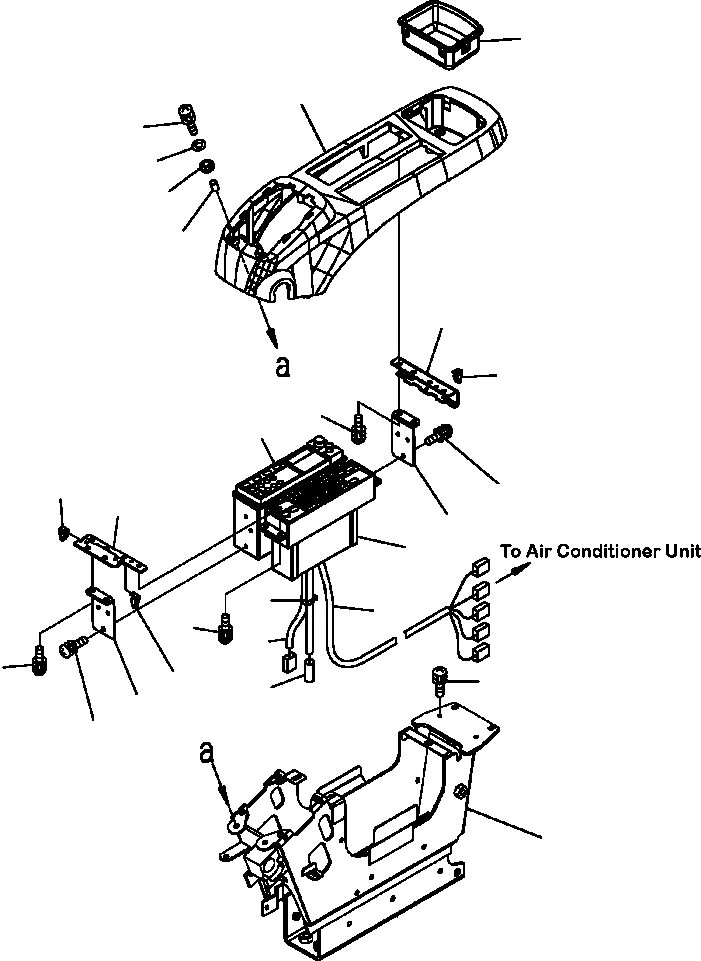 a

To Air Conditioner Unit

a