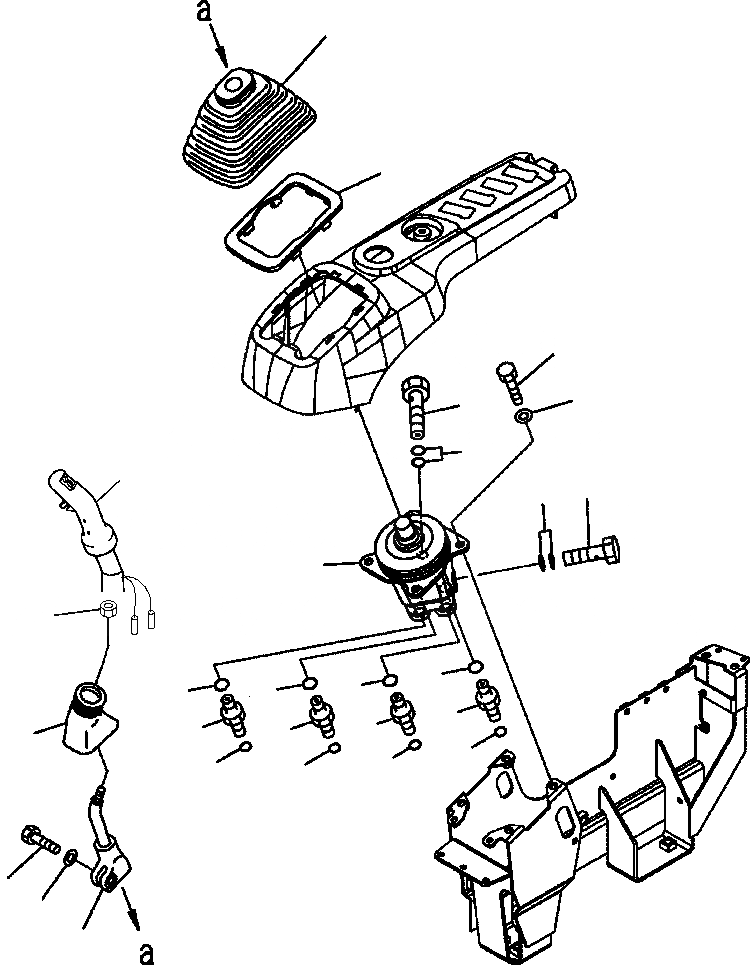 a

a