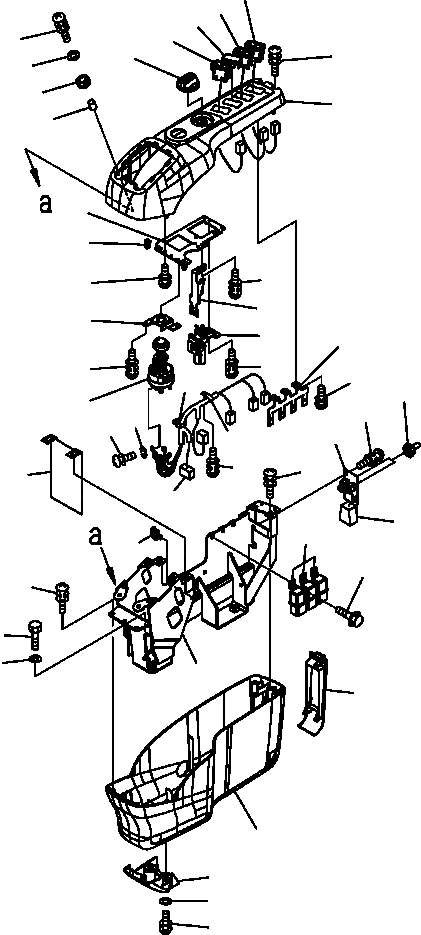 a

a