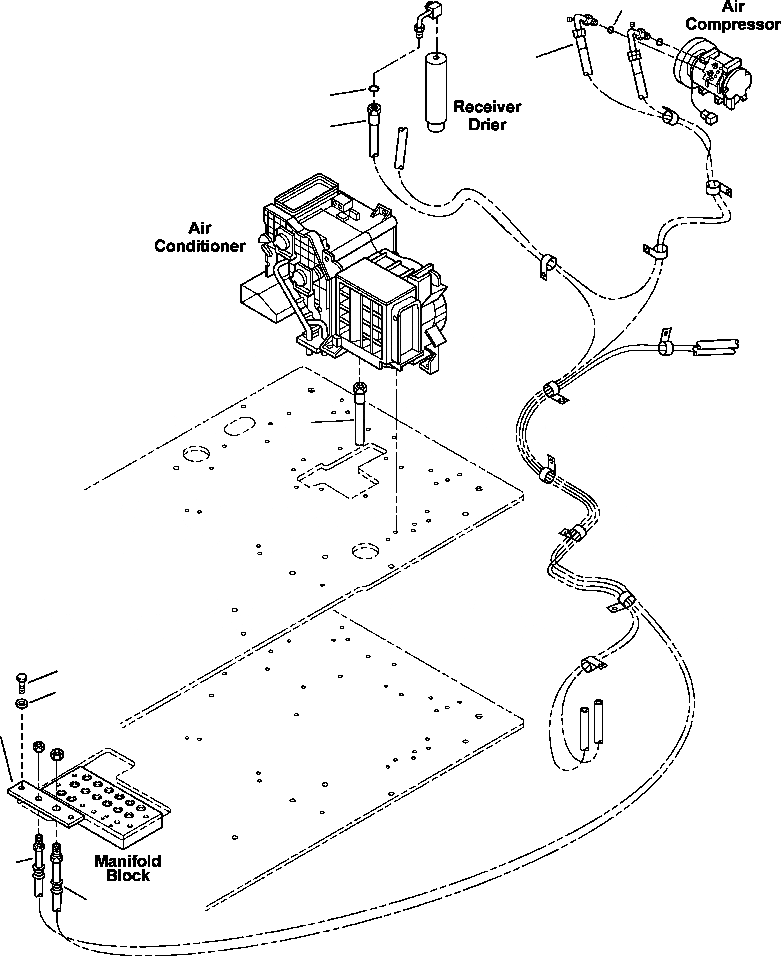 Air Compressor

Receiver Drier

Air Conditioner

Manifold Block