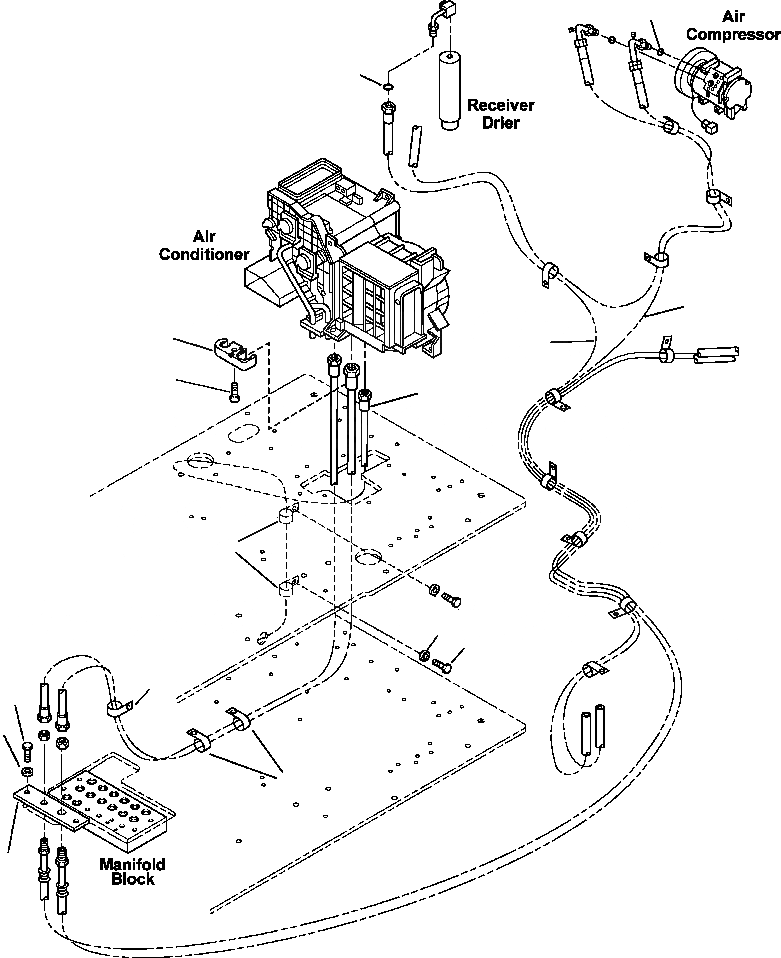 Air Compressor

Receiver Drier

Air Conditioner

Manifold Block