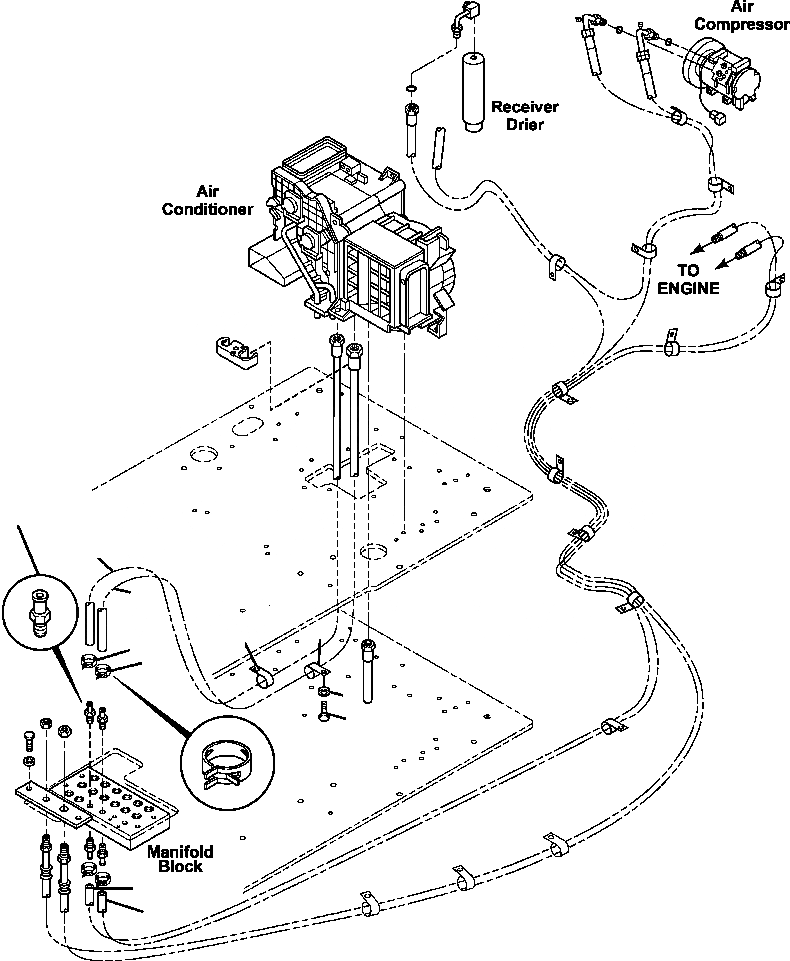 Air Compressor

Receiver Drier

Air Conditioner

TO ENGINE

Manifold Block