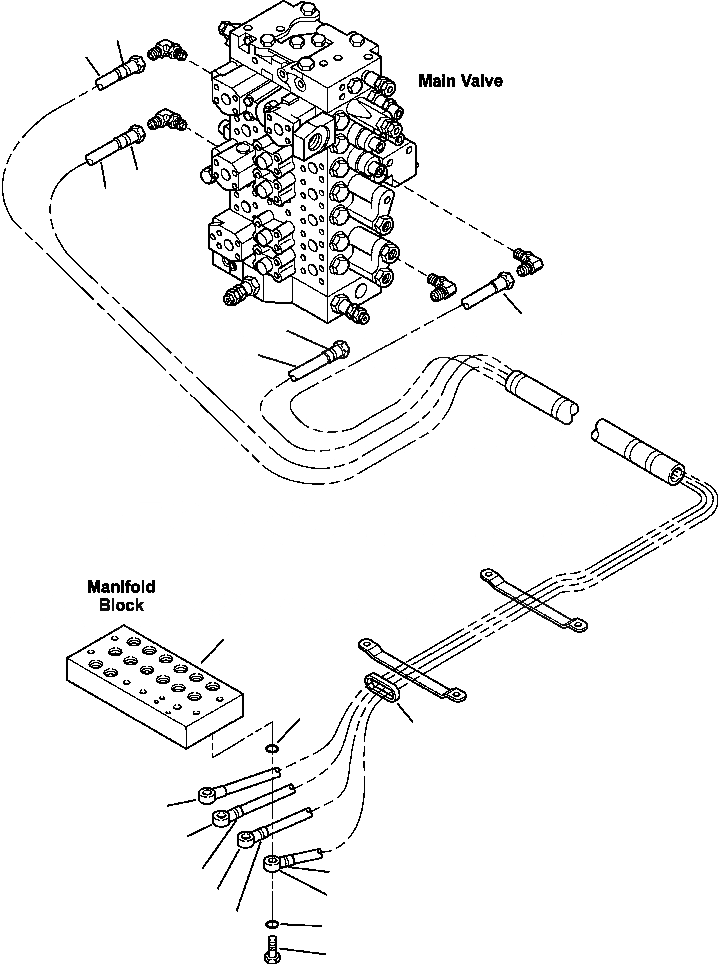 Main Valve

Manifold
Block