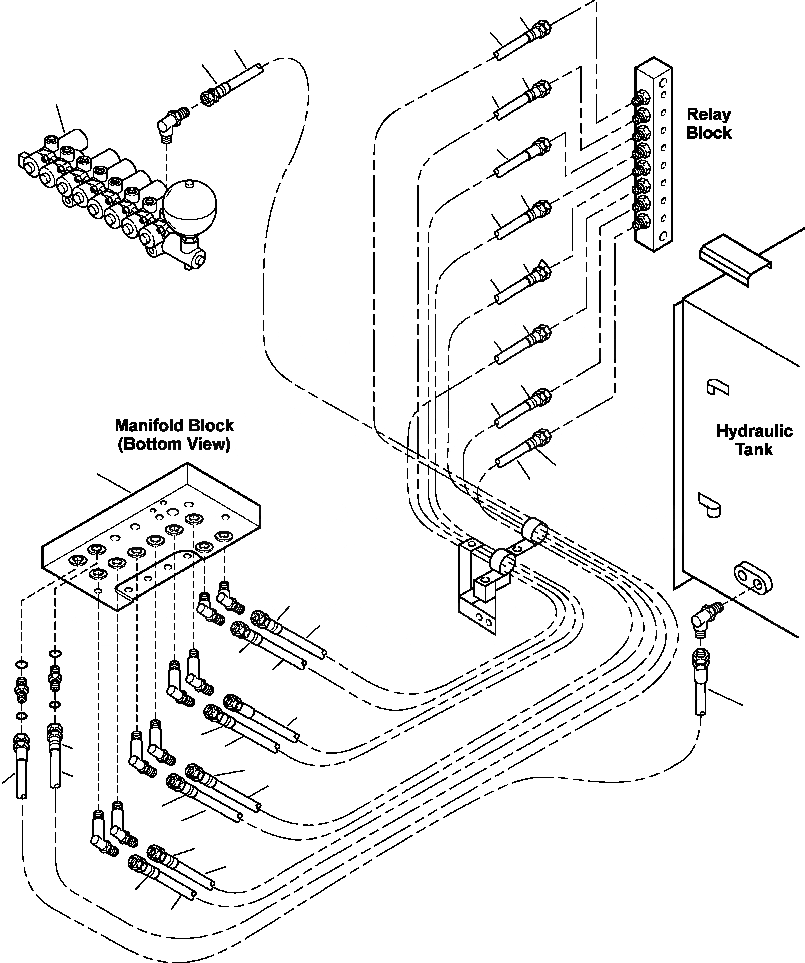 Relay Block

Manifold Block (Bottom View)

Hydraulic Tank