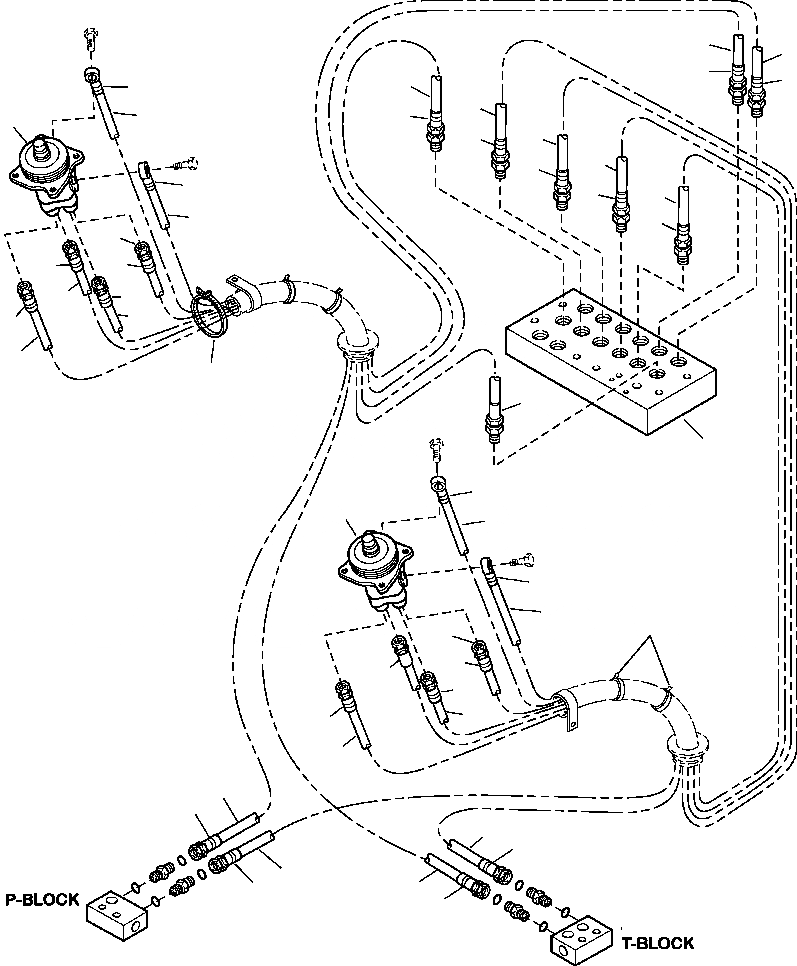 P-BLOCK

T-BLOCK