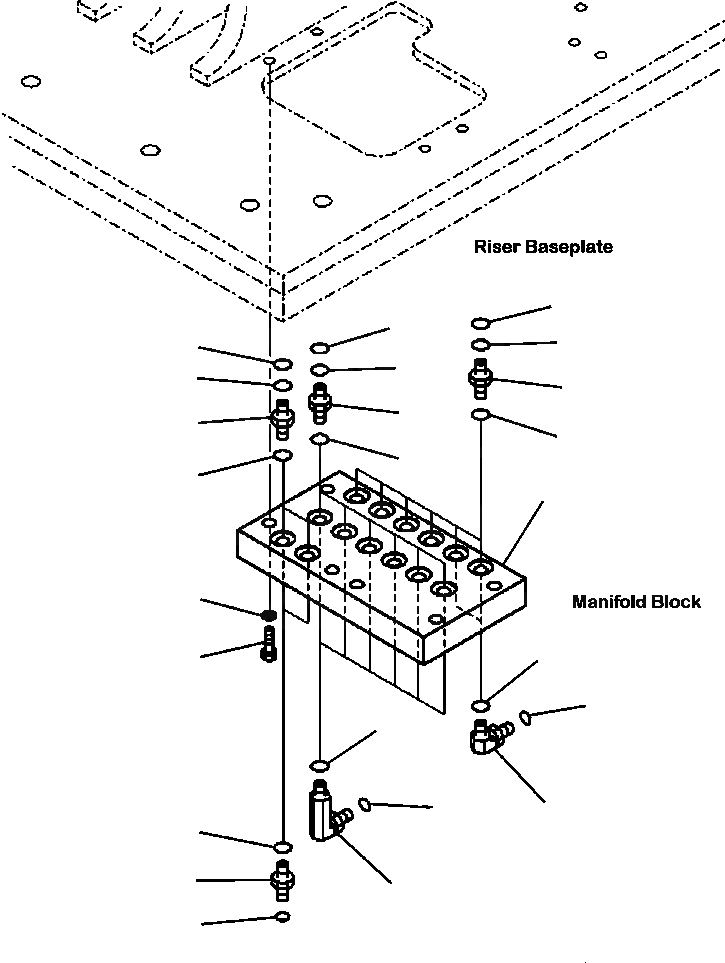 Riser Baseplate

Manifold Block