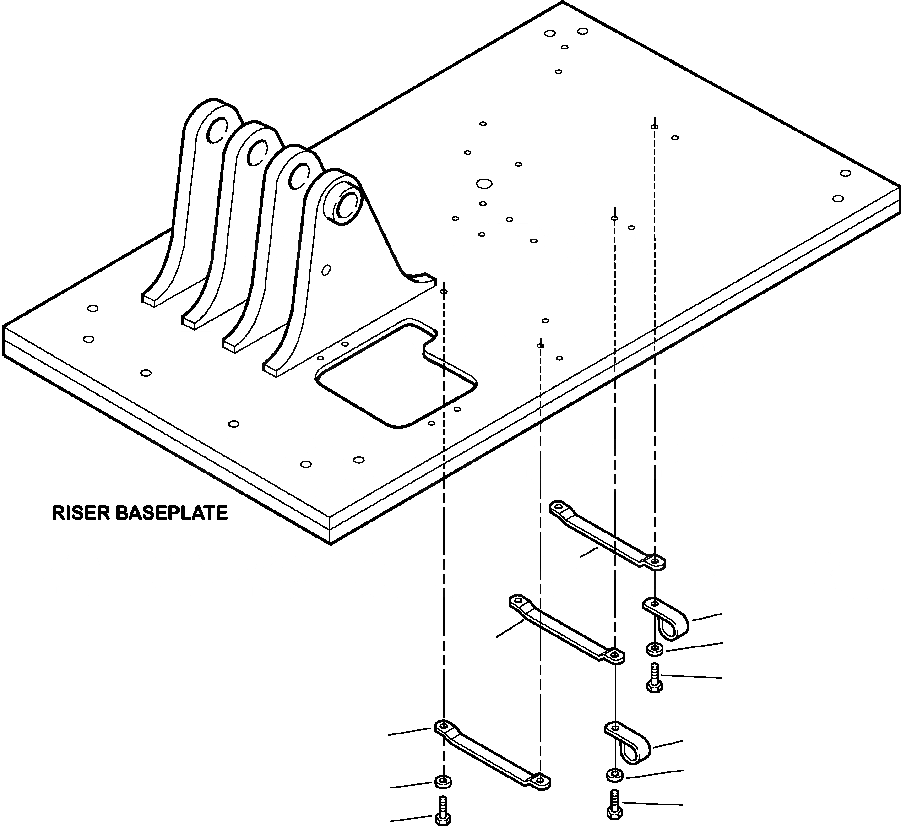 RISER BASEPLATE