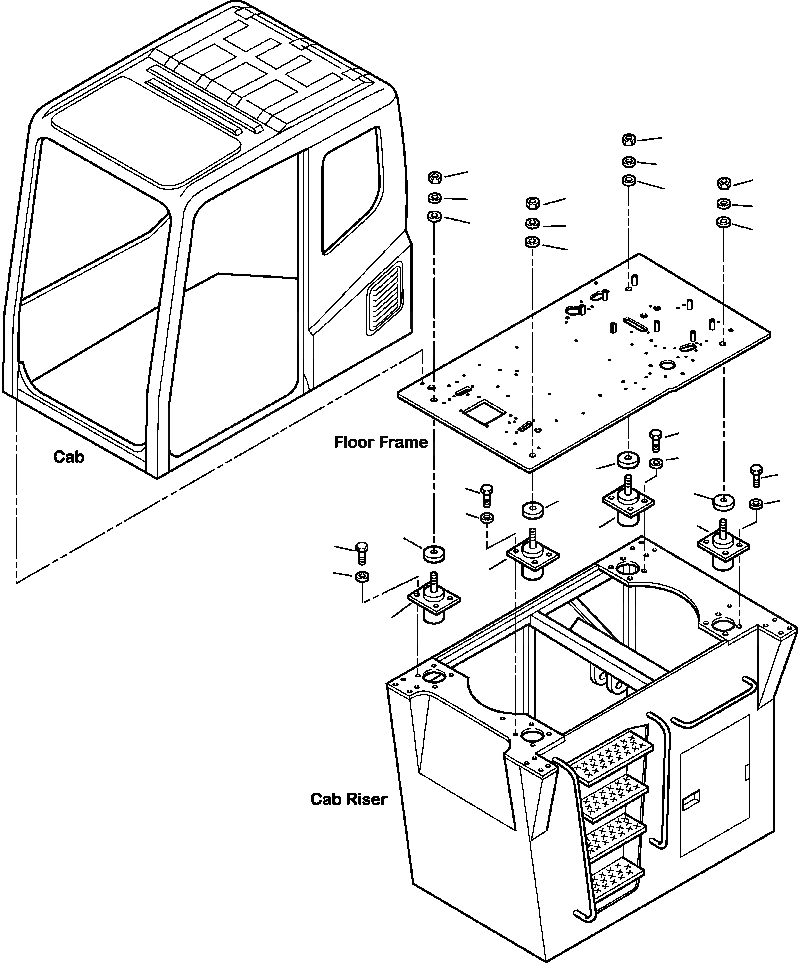 Cab

Floor Frame

Cab Riser