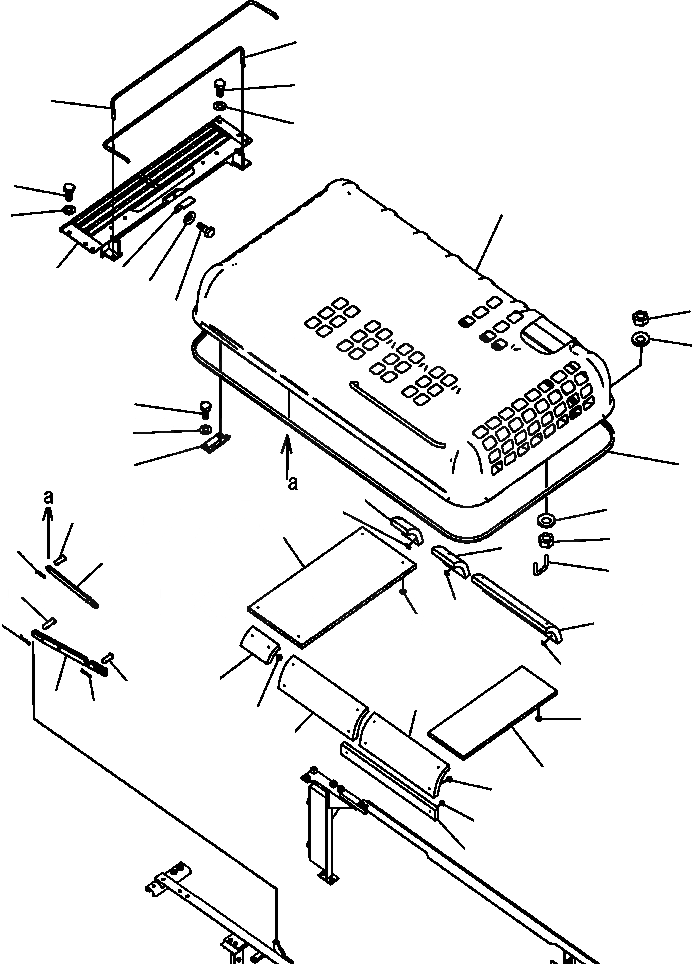 a
a