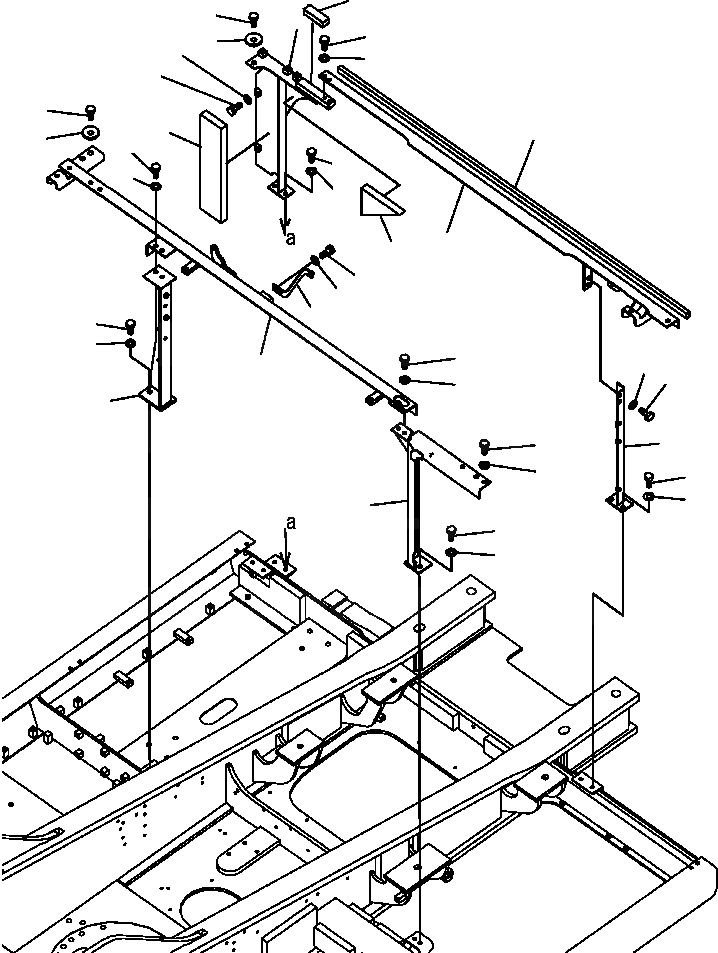 a

a