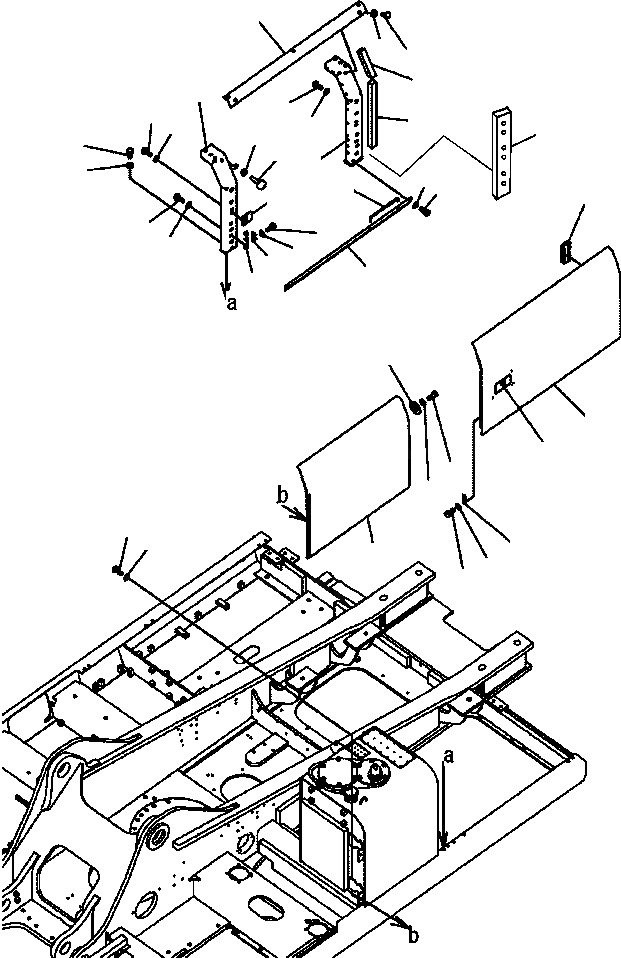 a
b
a
b