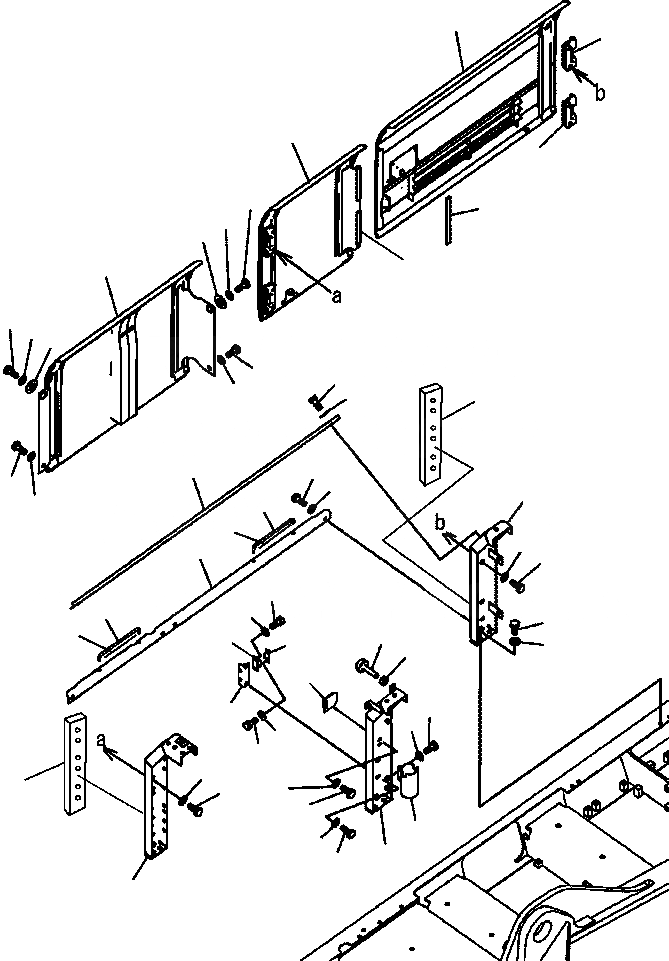 b
a
b
a