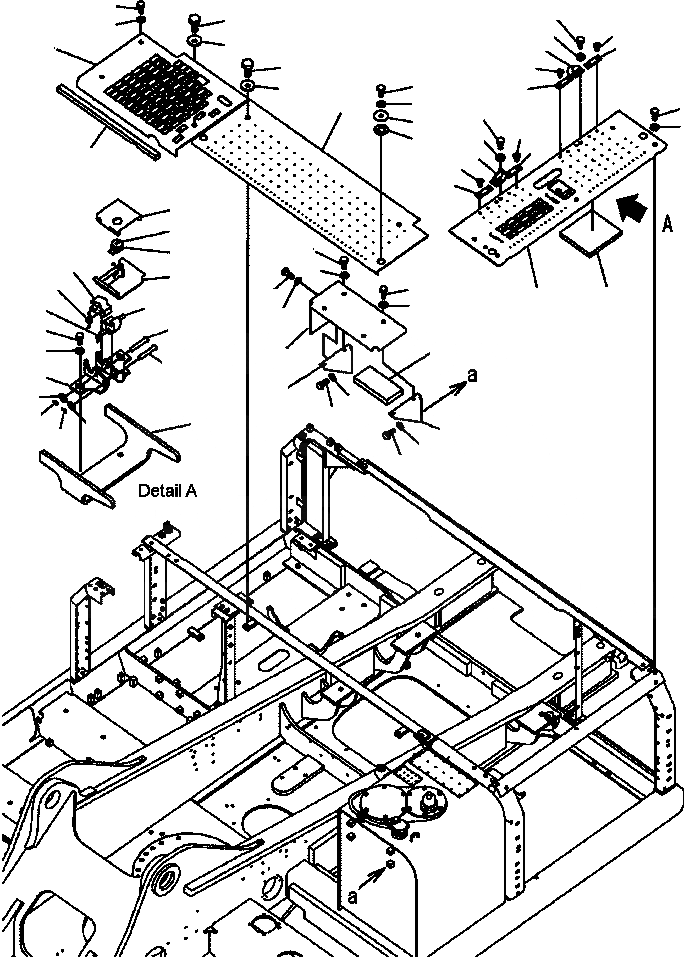 A

a

Detail A

a