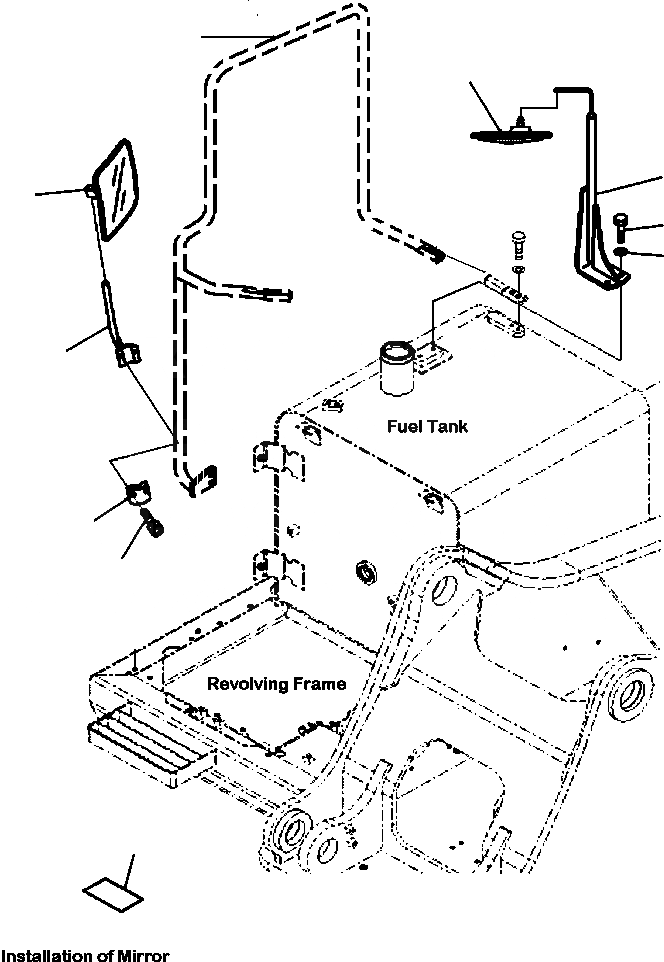 Fuel Tank

Revolving Frame

Installation of Mirror