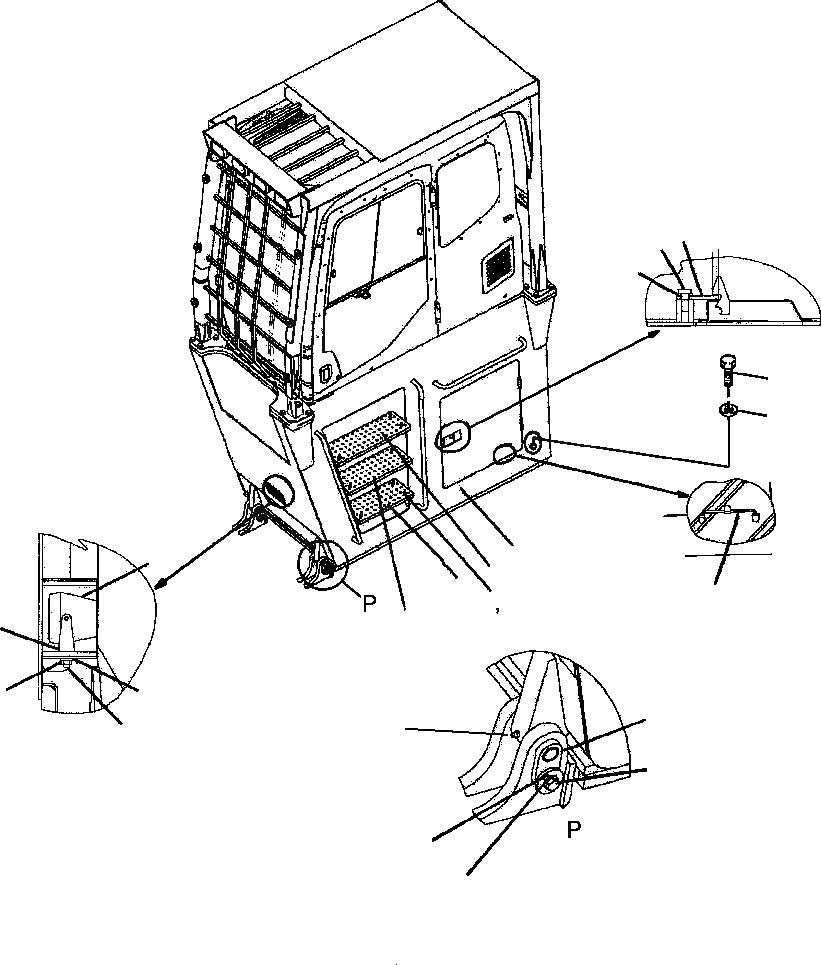 P

P