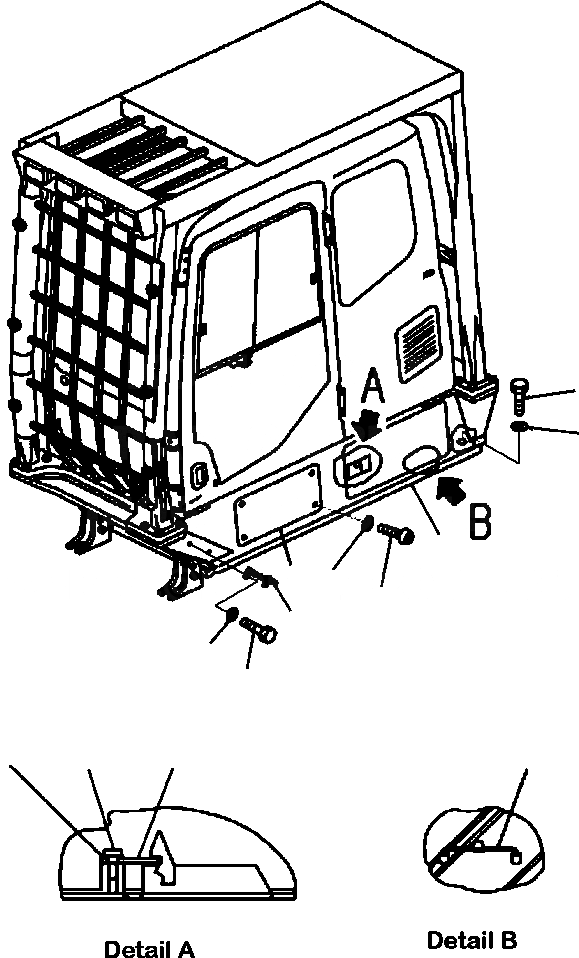 A

B

Detail A

Detail B