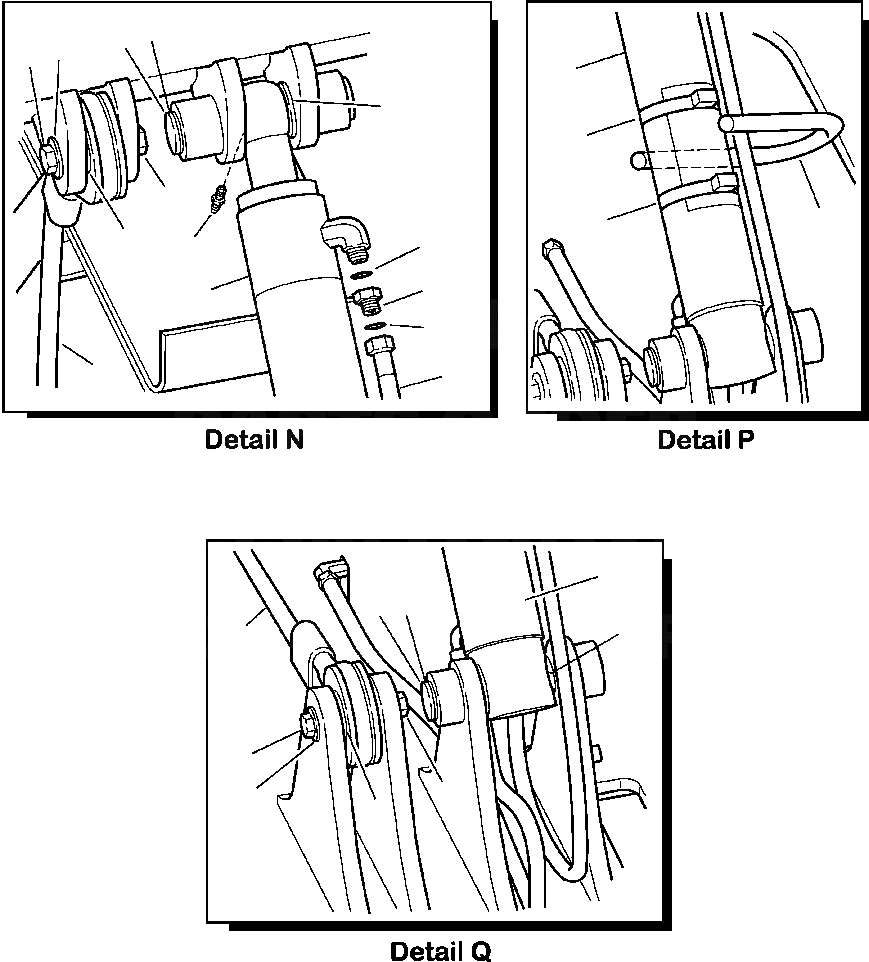 Detail N

Detail P

Detail Q