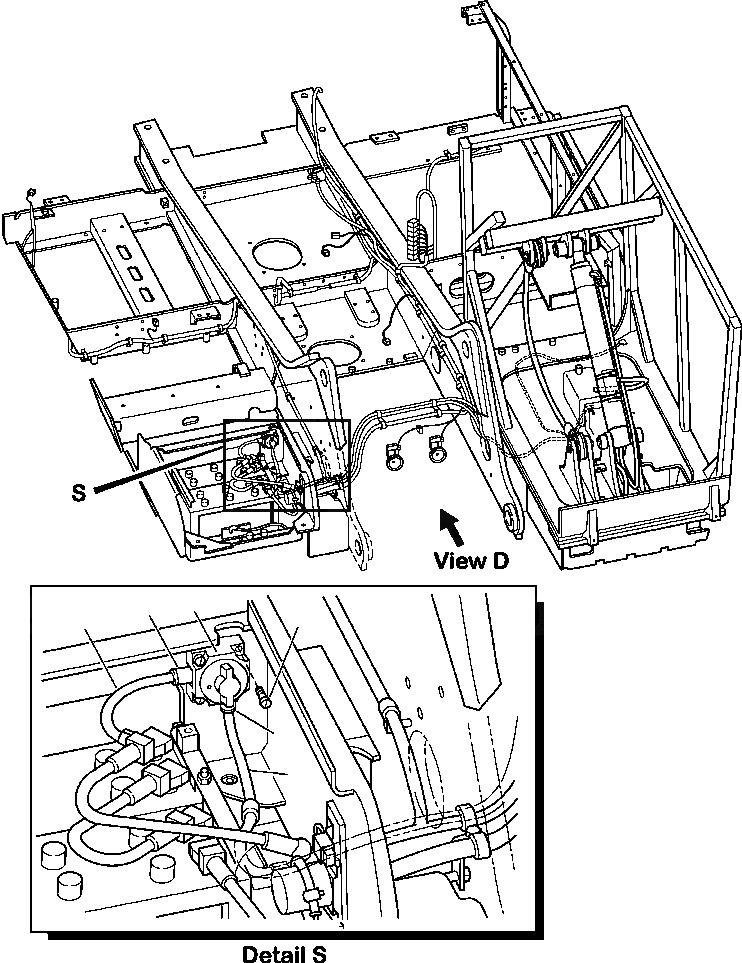 S

View D

Detail S