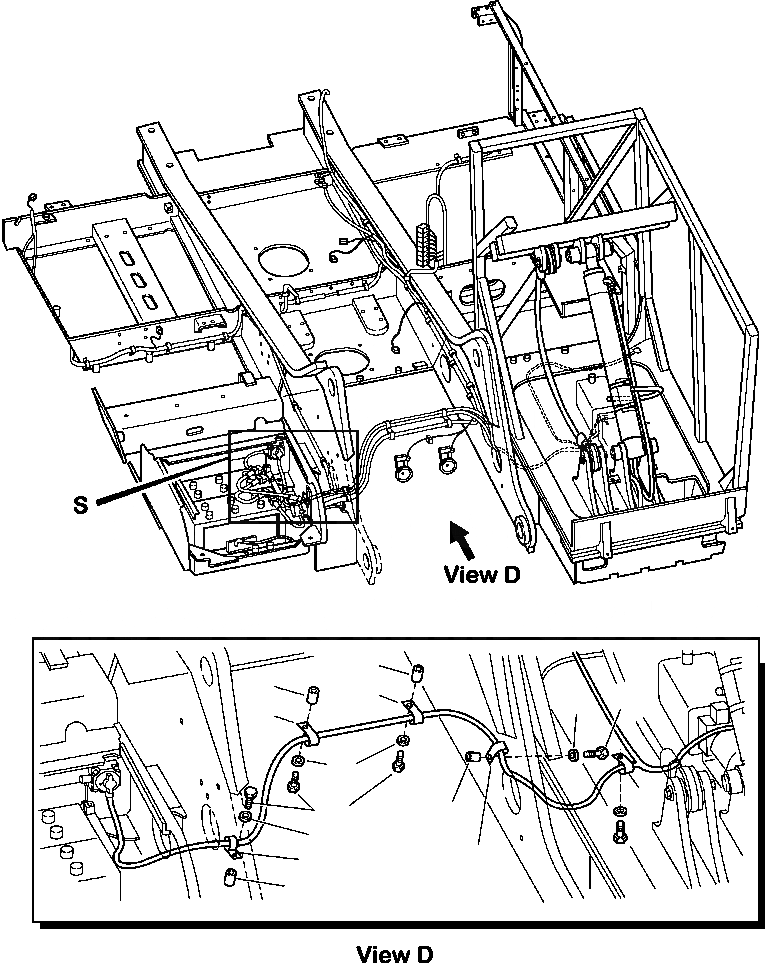 S

View D

View D