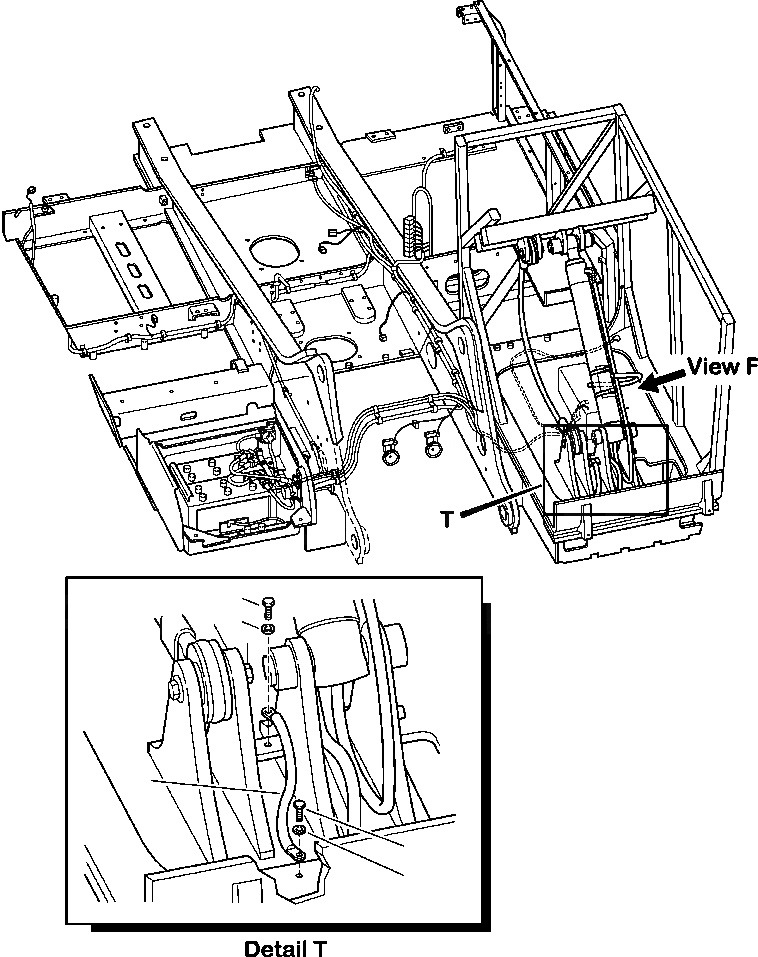 View F

T

Detail T