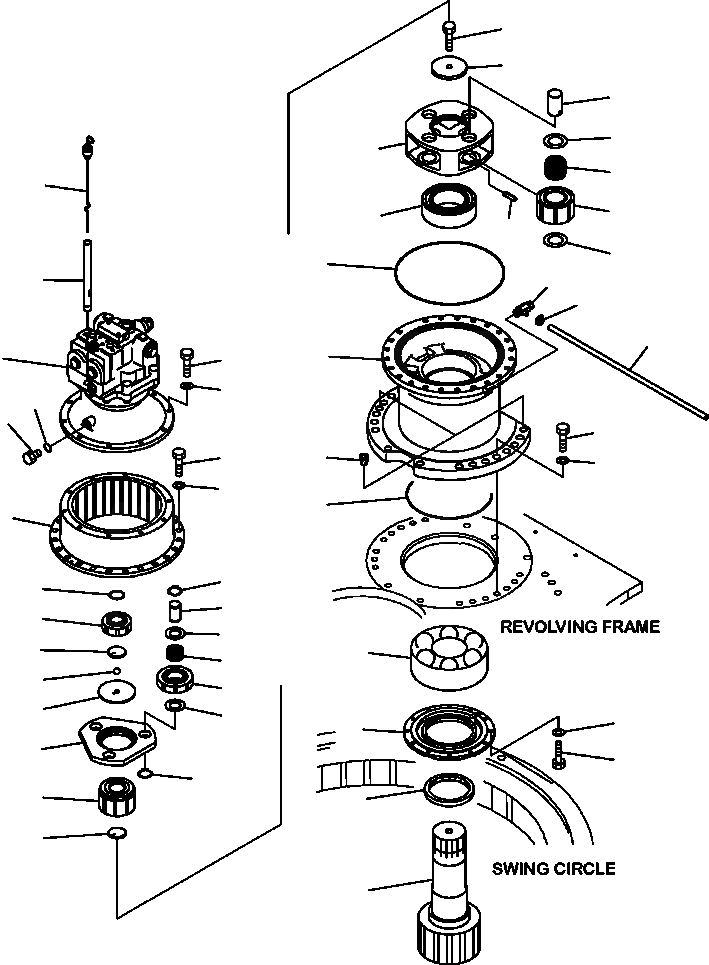 REVOLVING FRAME

SWING CIRCLE