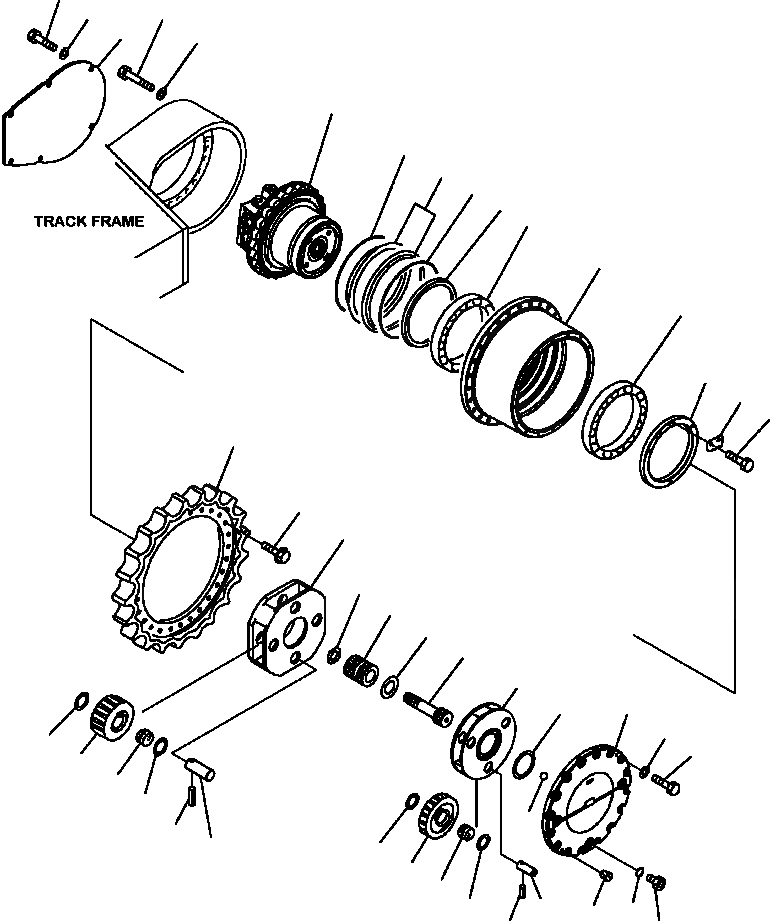 TRACK FRAME