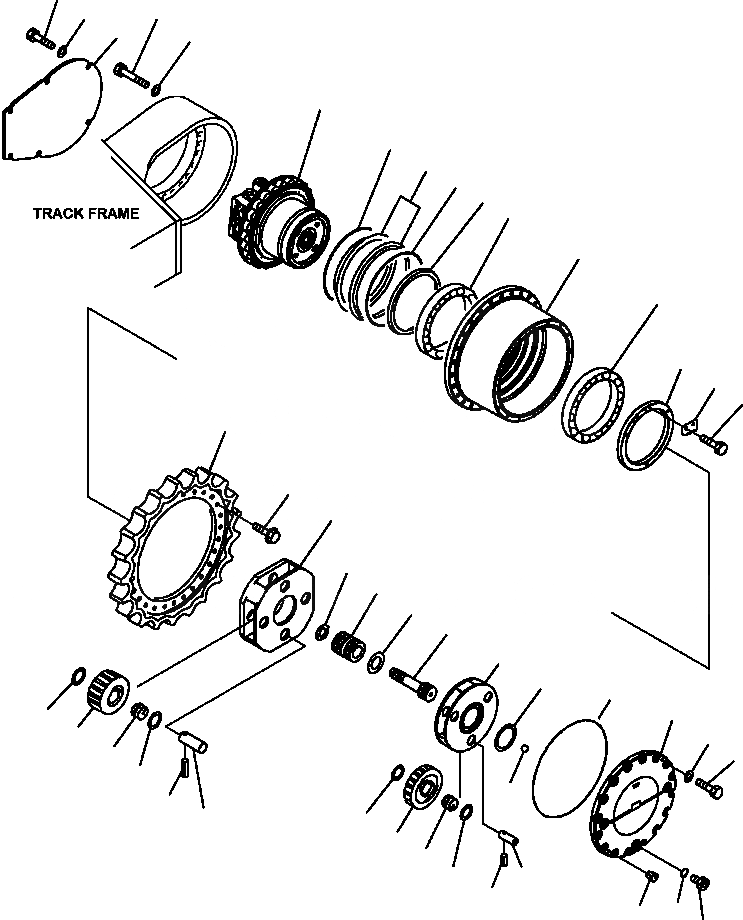 TRACK FRAME