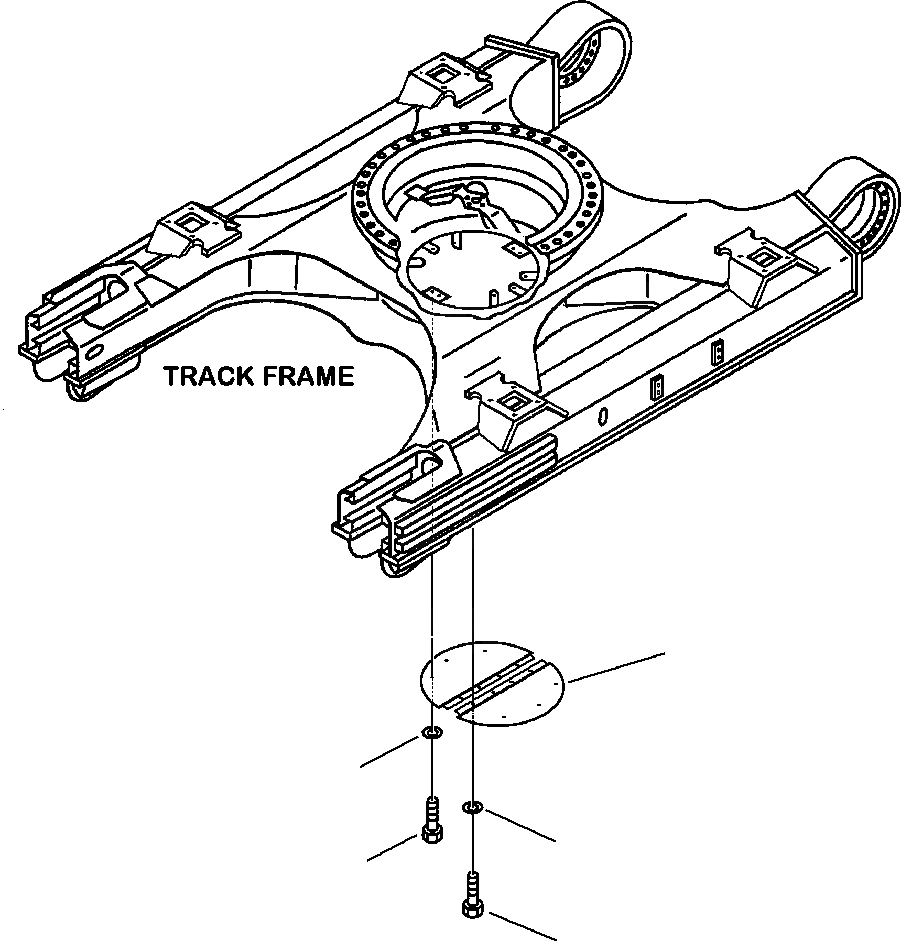 TRACK FRAME