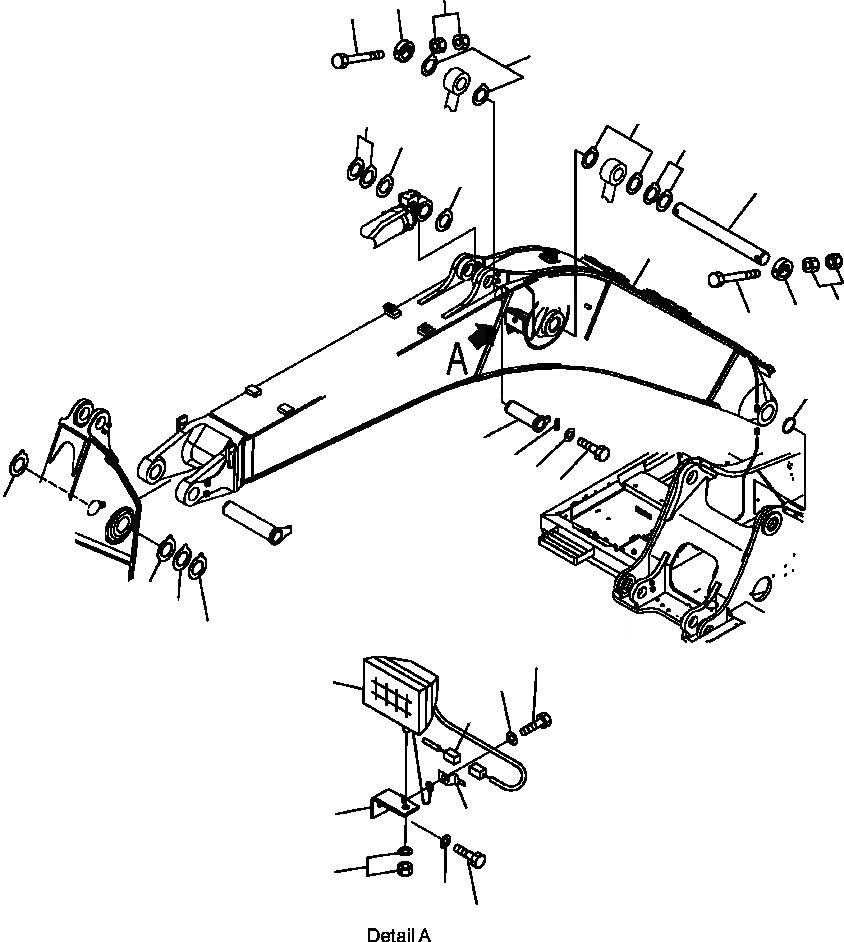 A

Detail A