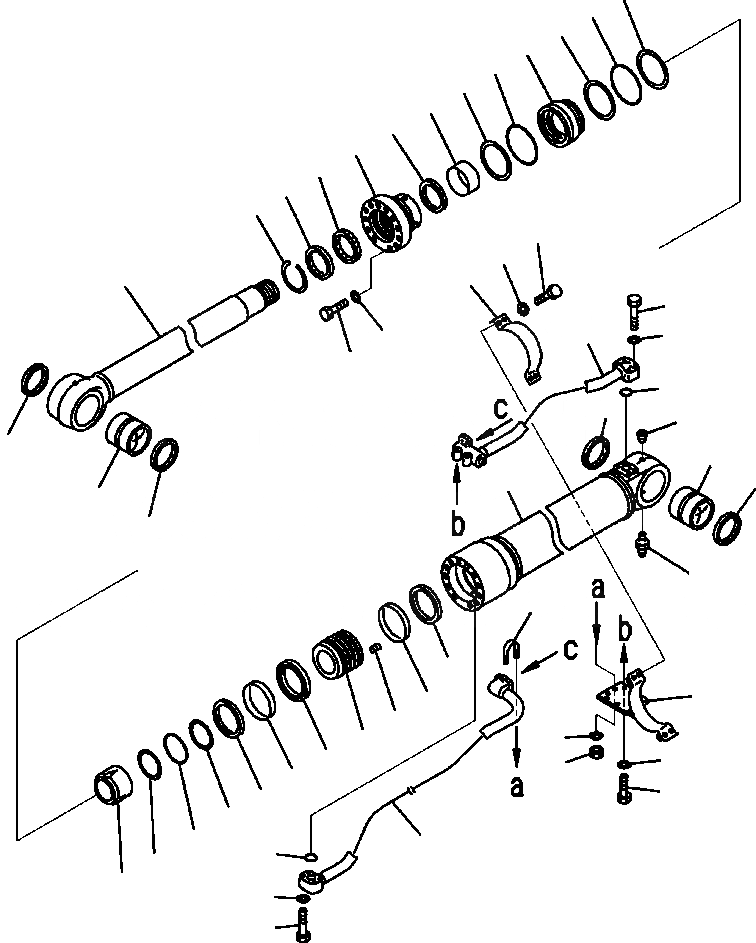 c
b
a
b
c
a