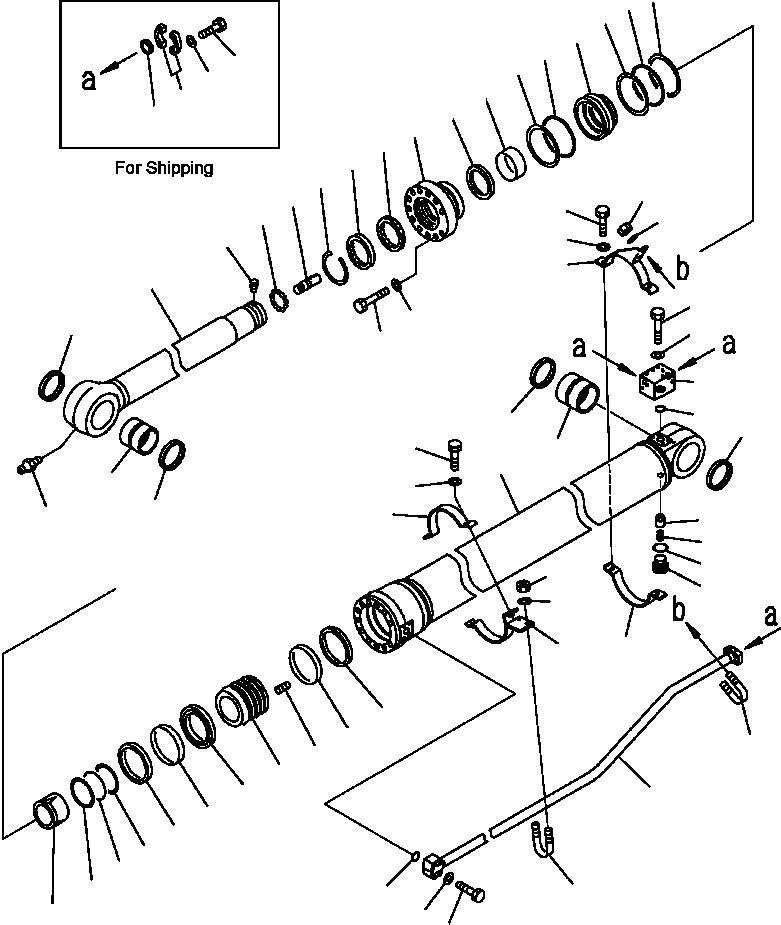 a

For Shipping

b

a

a

b

a