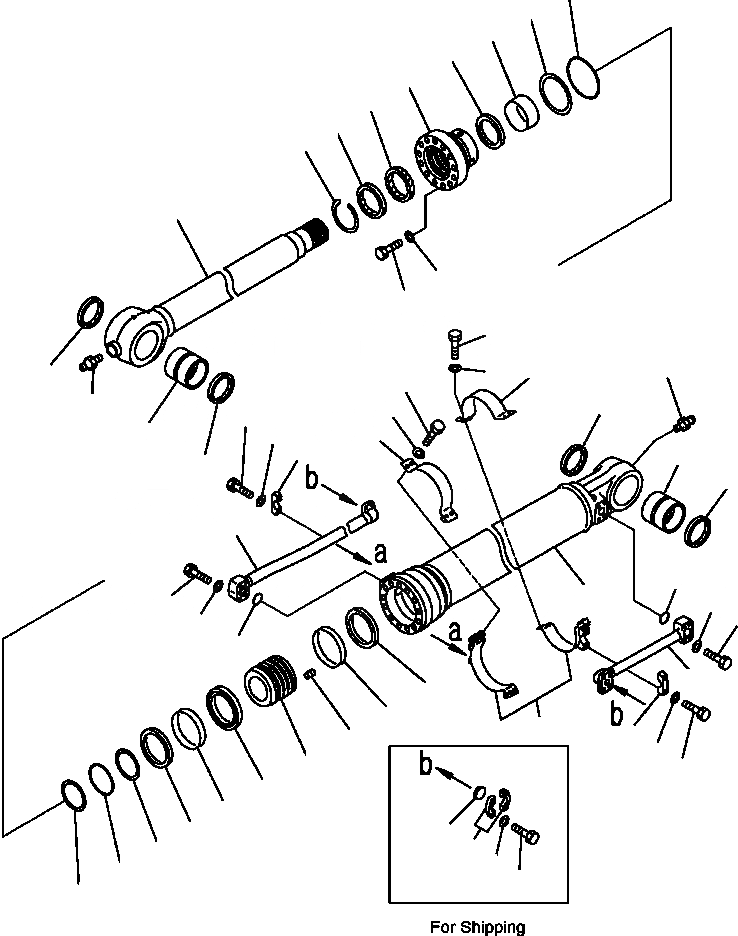 b
a
a
b
b
For Shipping