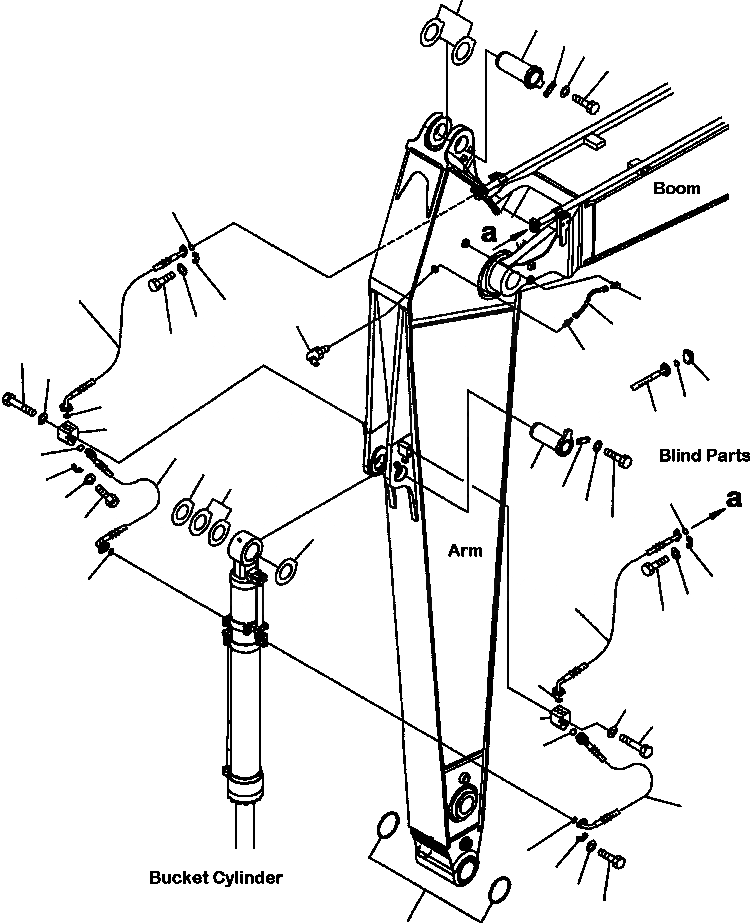 Boom

a

Blind Parts

a

Arm

Bucket Cylinder