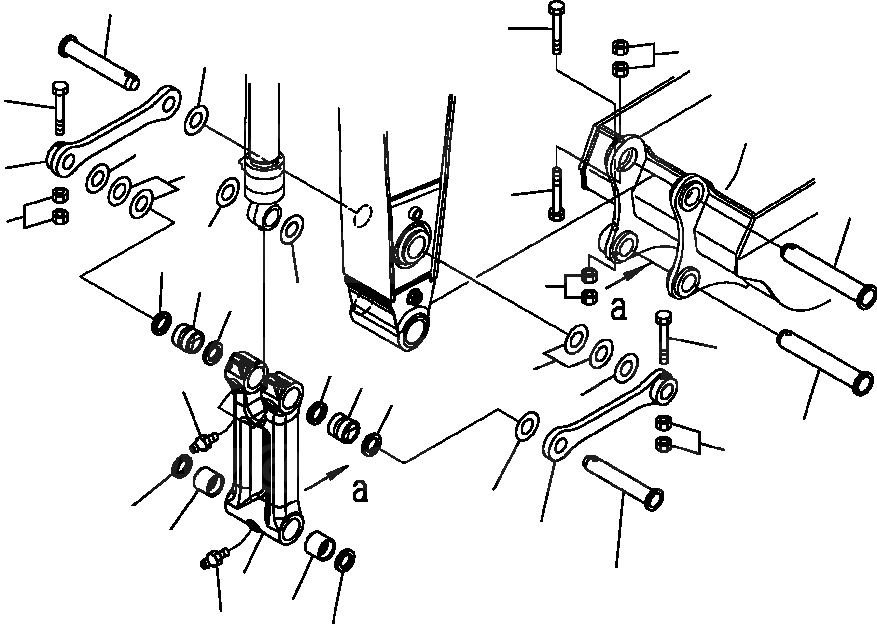 a

a