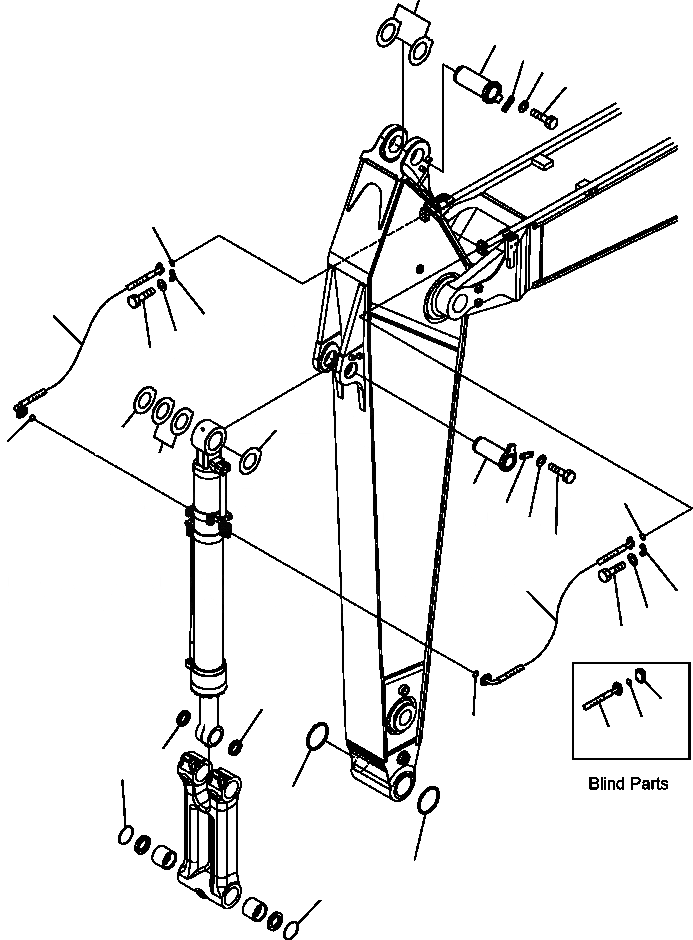 Blind Parts